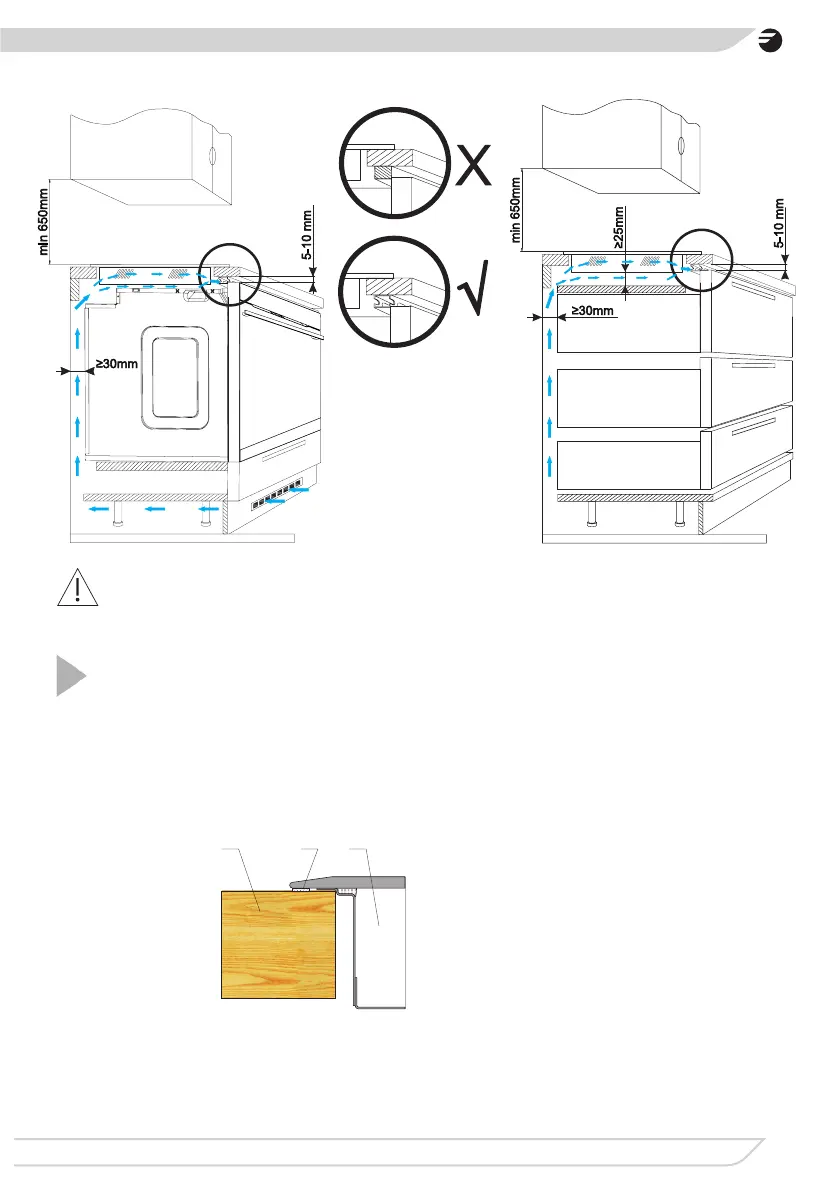 min 650mm

5-10 mm

≥30mm

X

√

min 650mm

≥25mm

5-10 mm

≥30mm