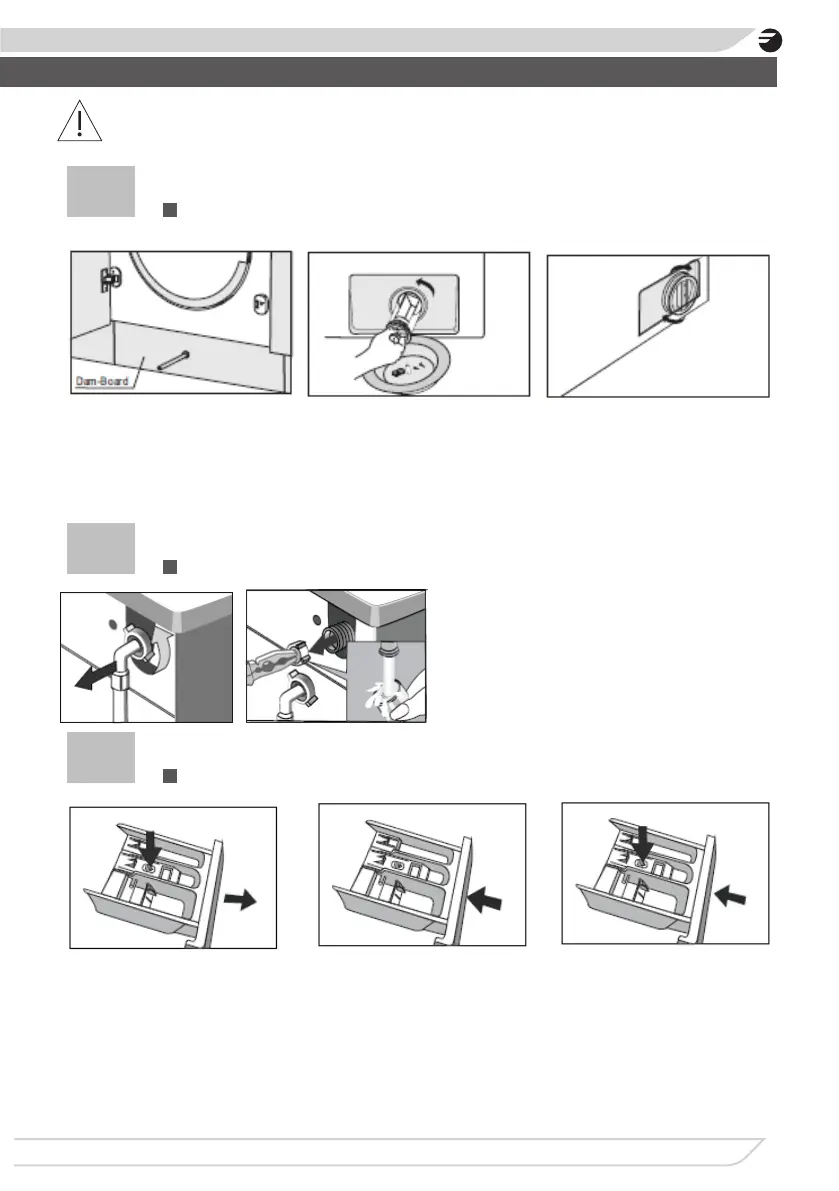 Dam-Board