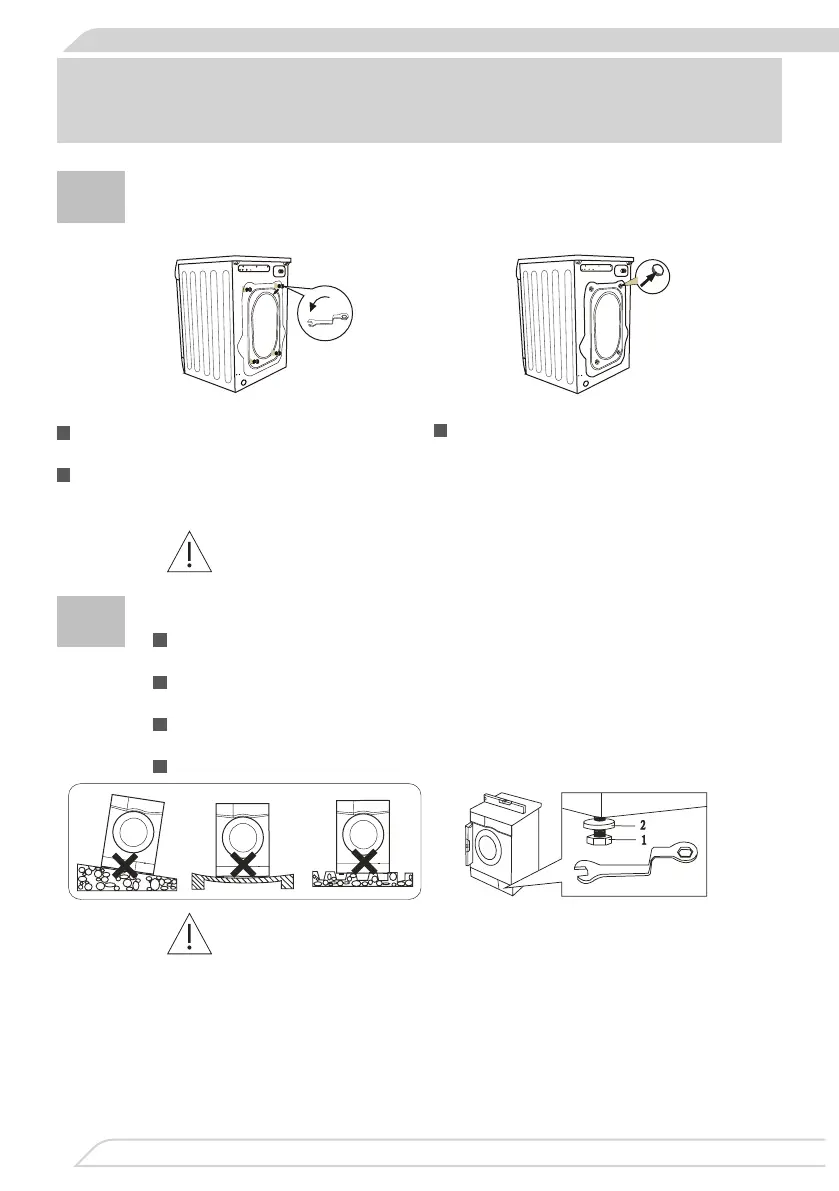 2
1