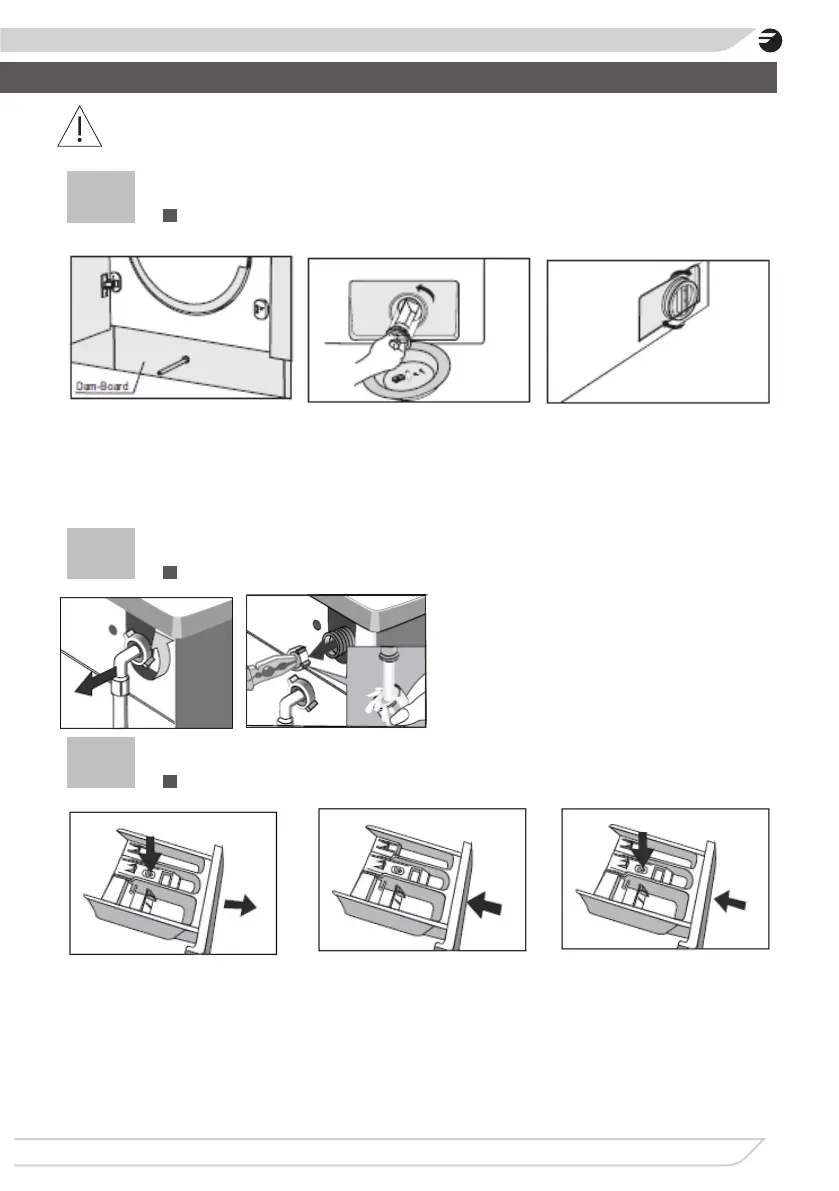 Dam-Board