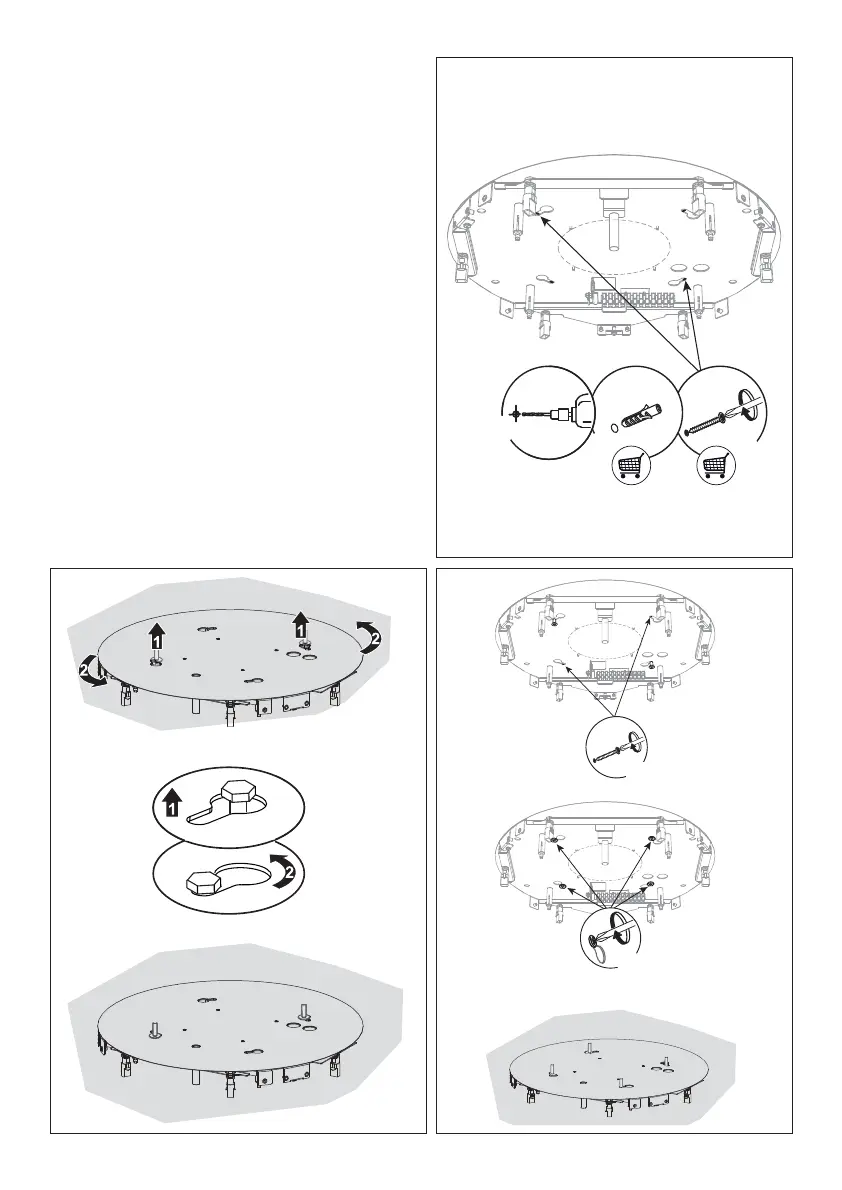 1
1
2
2
1
2