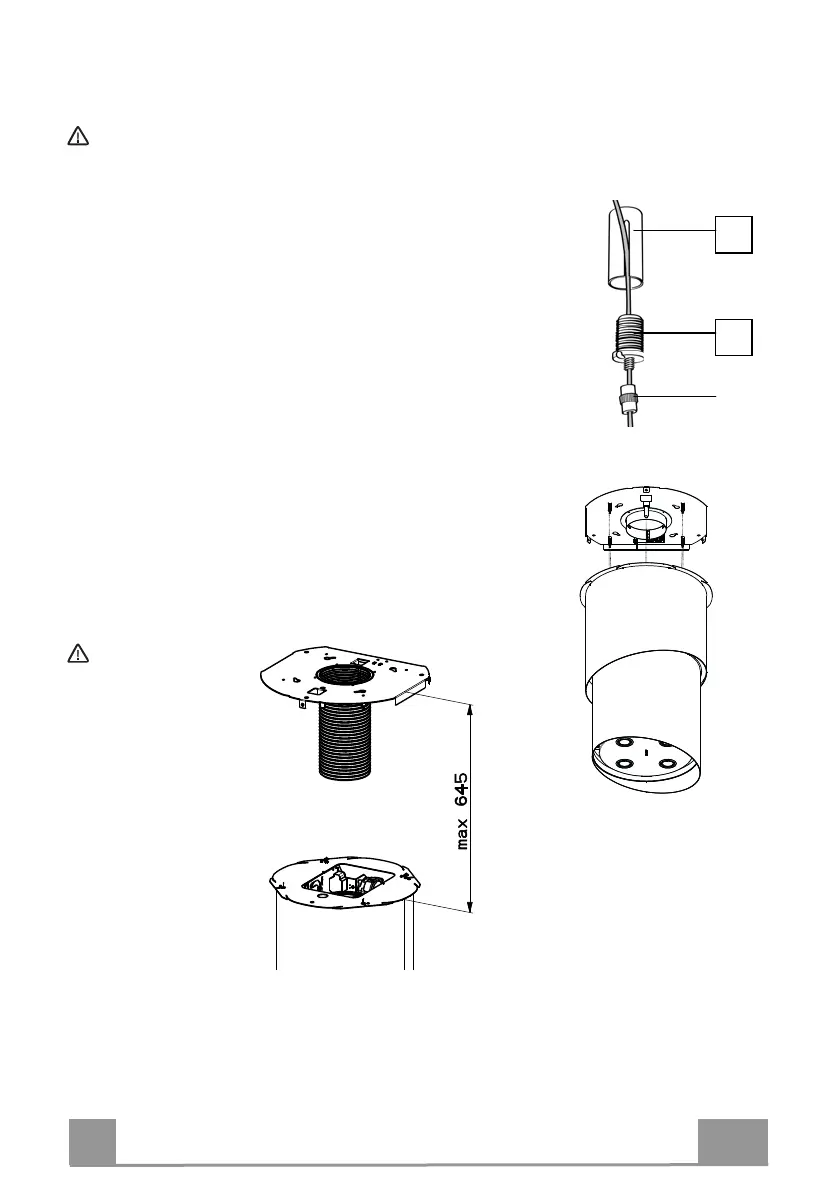 max 645