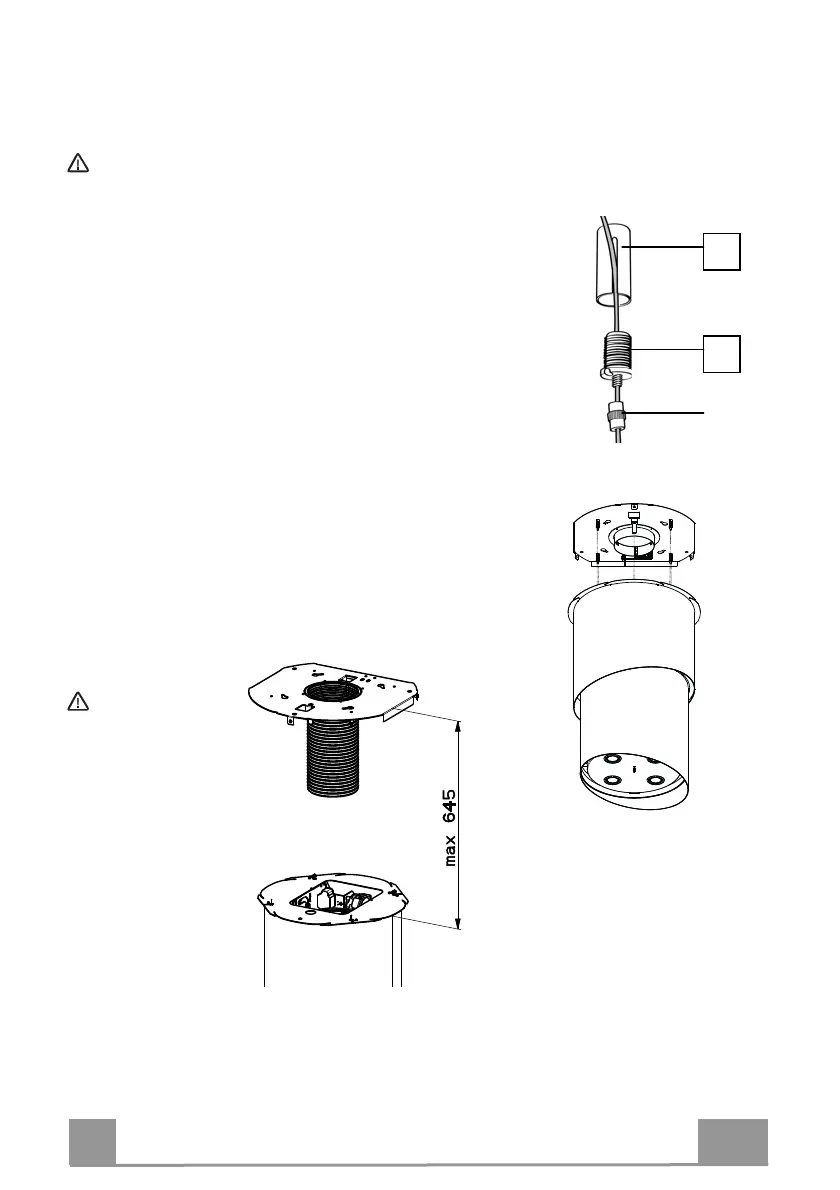 max 645