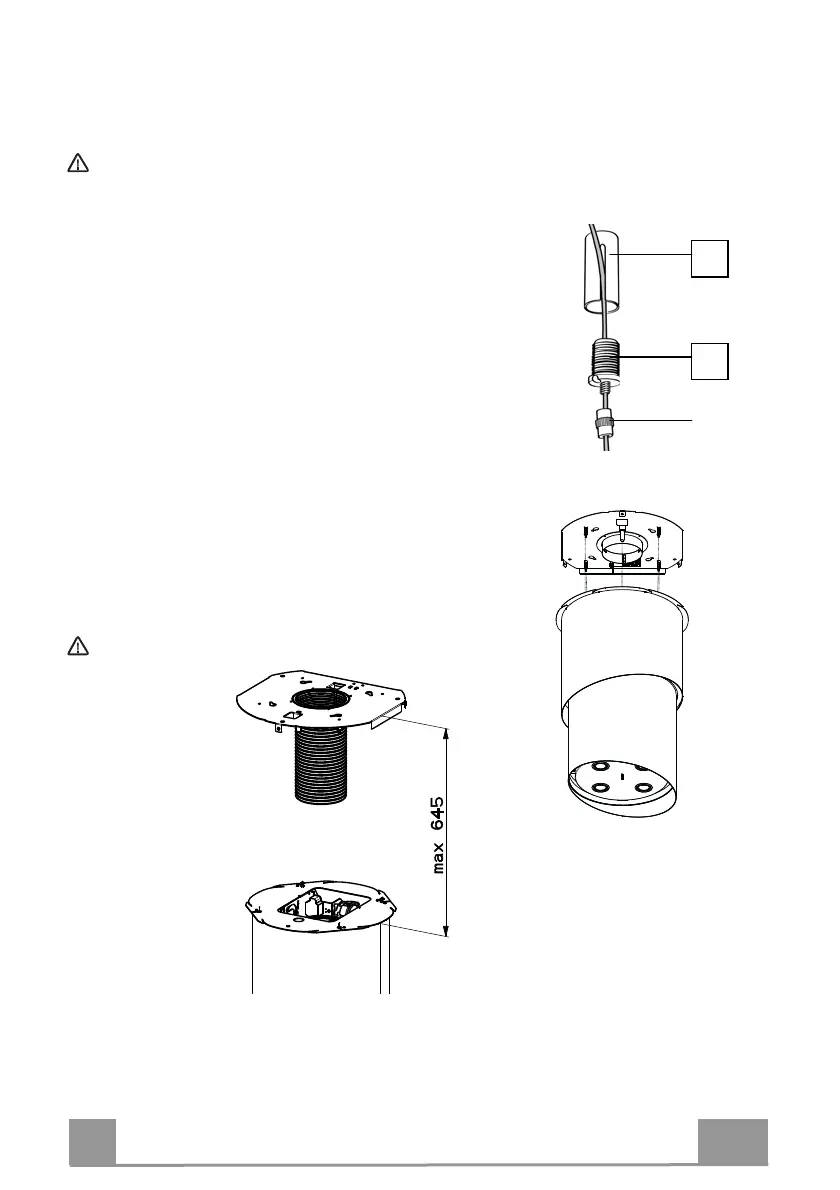 max 645