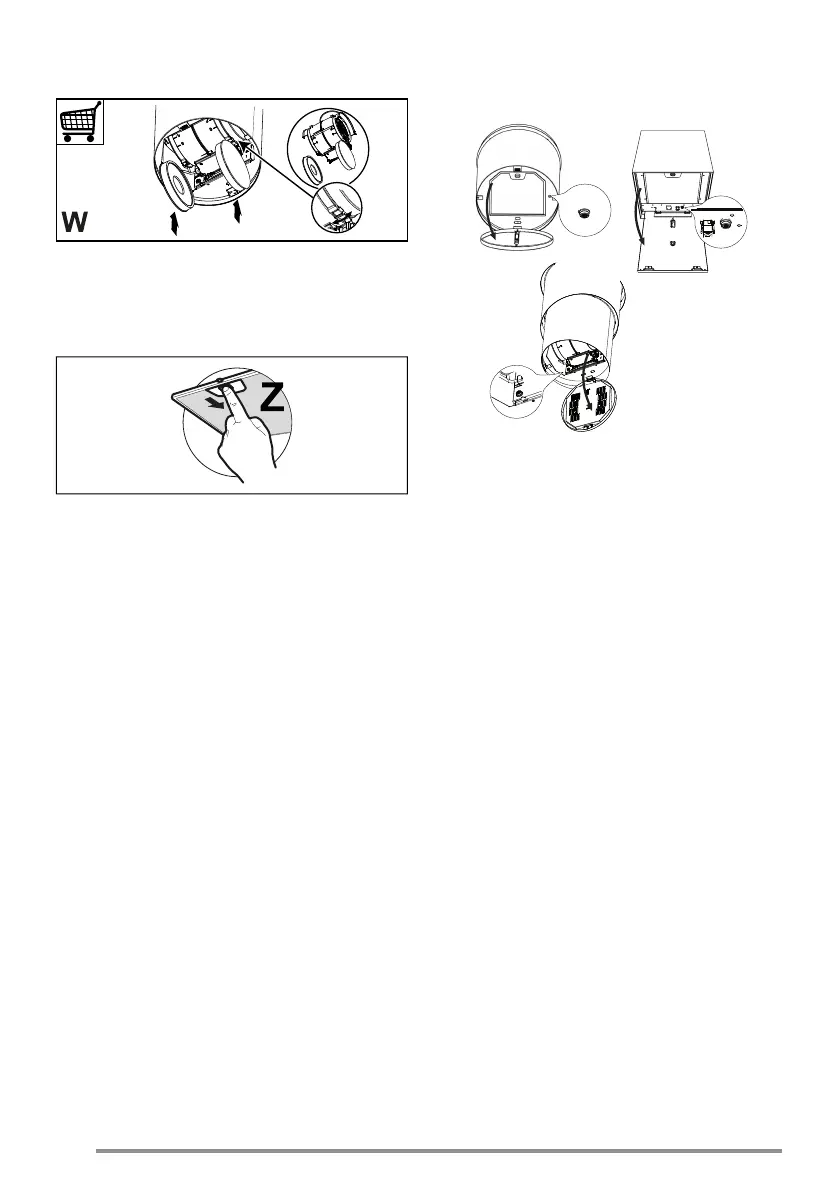 W

Z