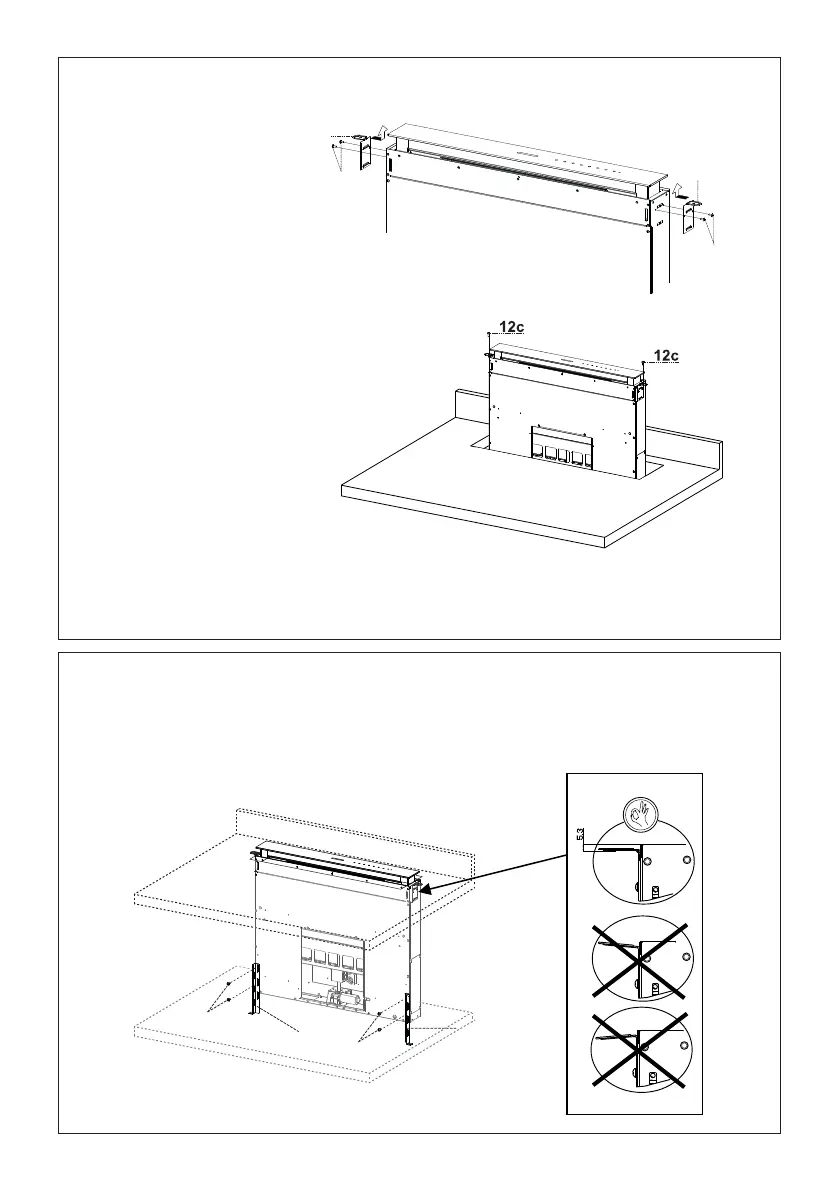 12c

12c

5.3