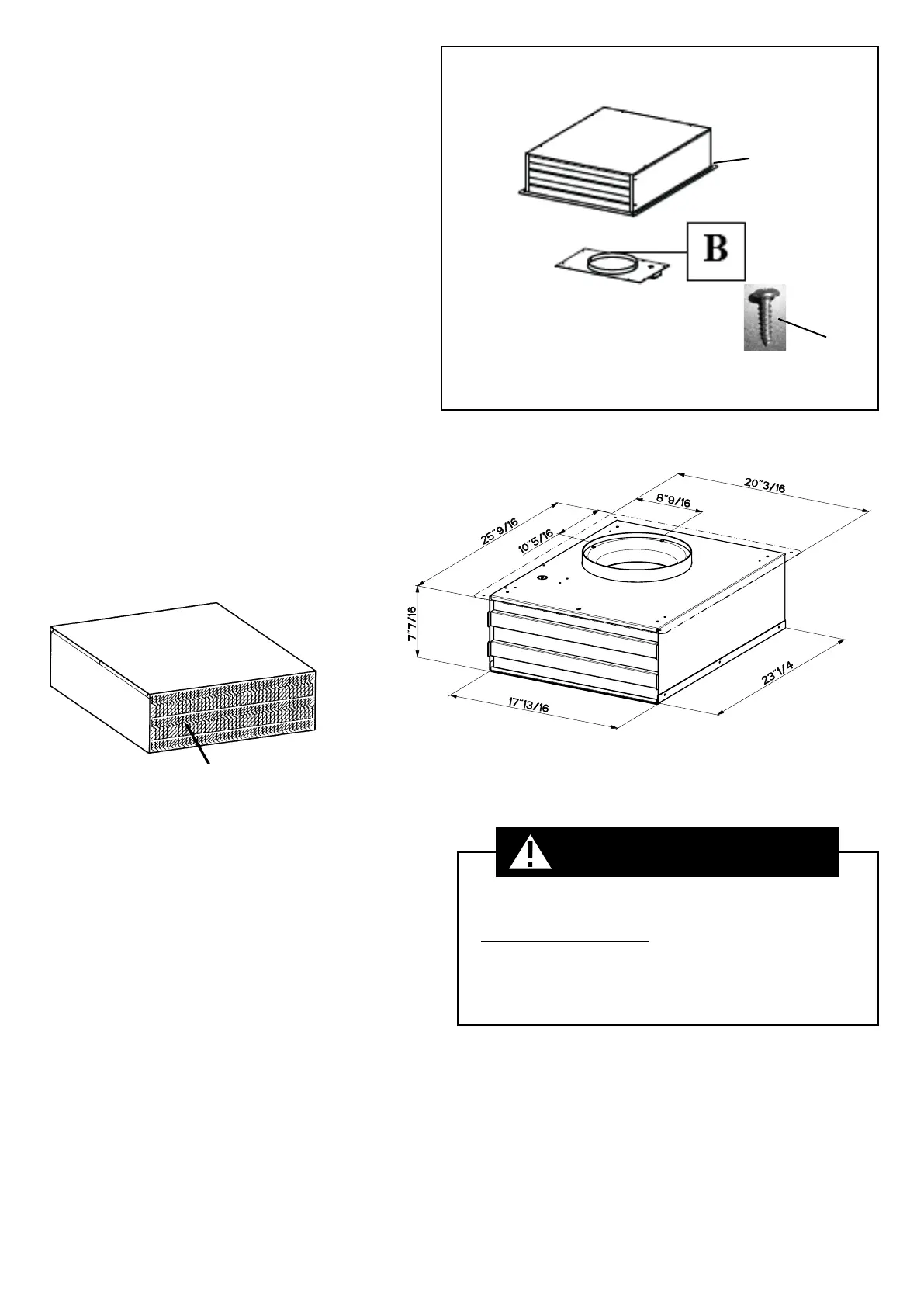 B

20"3/16

8"9/16

25"9/16

10"5/16

7"7/16

17"13/16

23"1/4