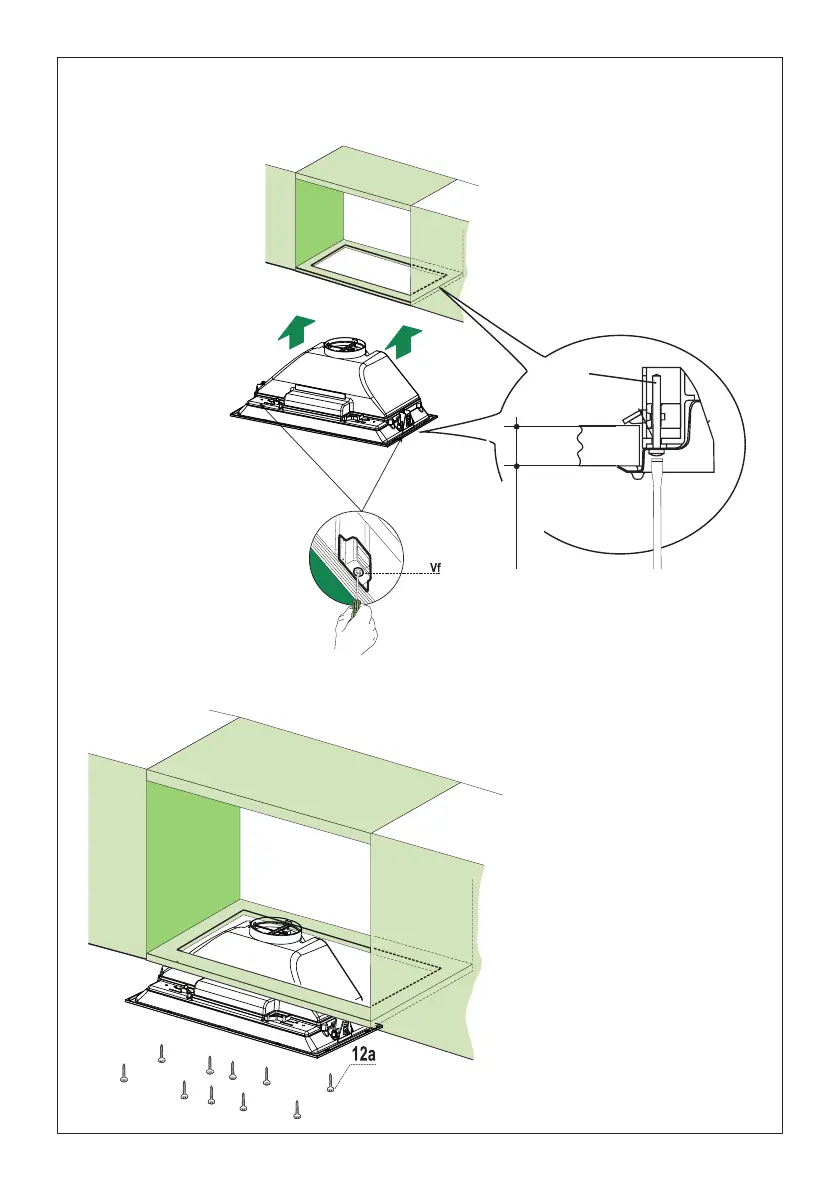 Vf

12a