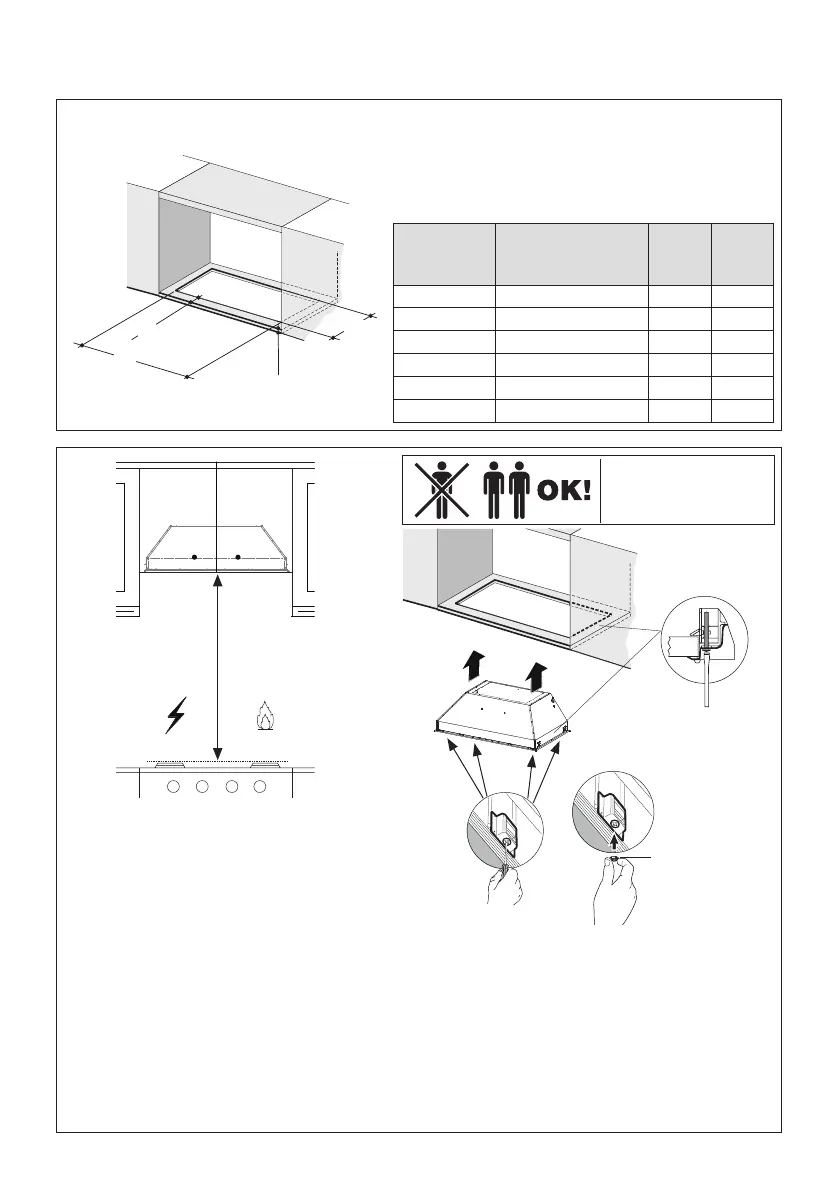 OK!