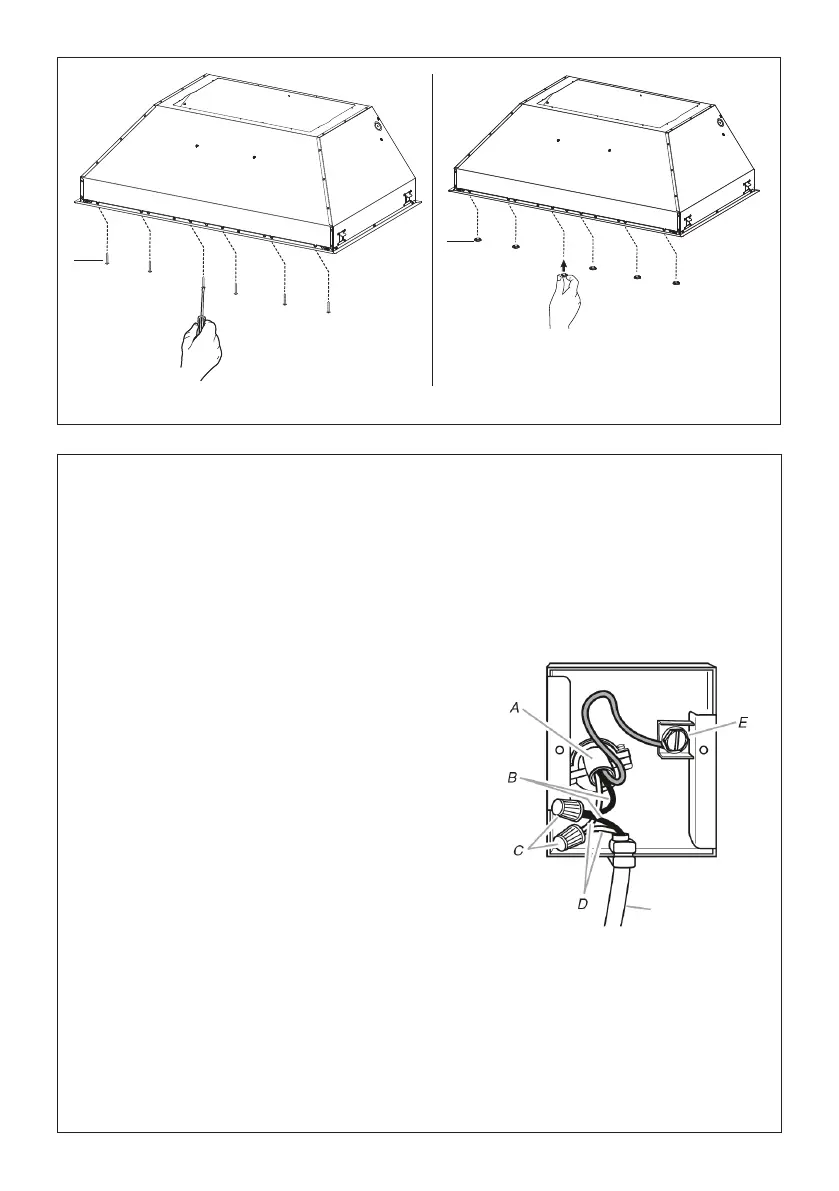 A

E

B

C

D