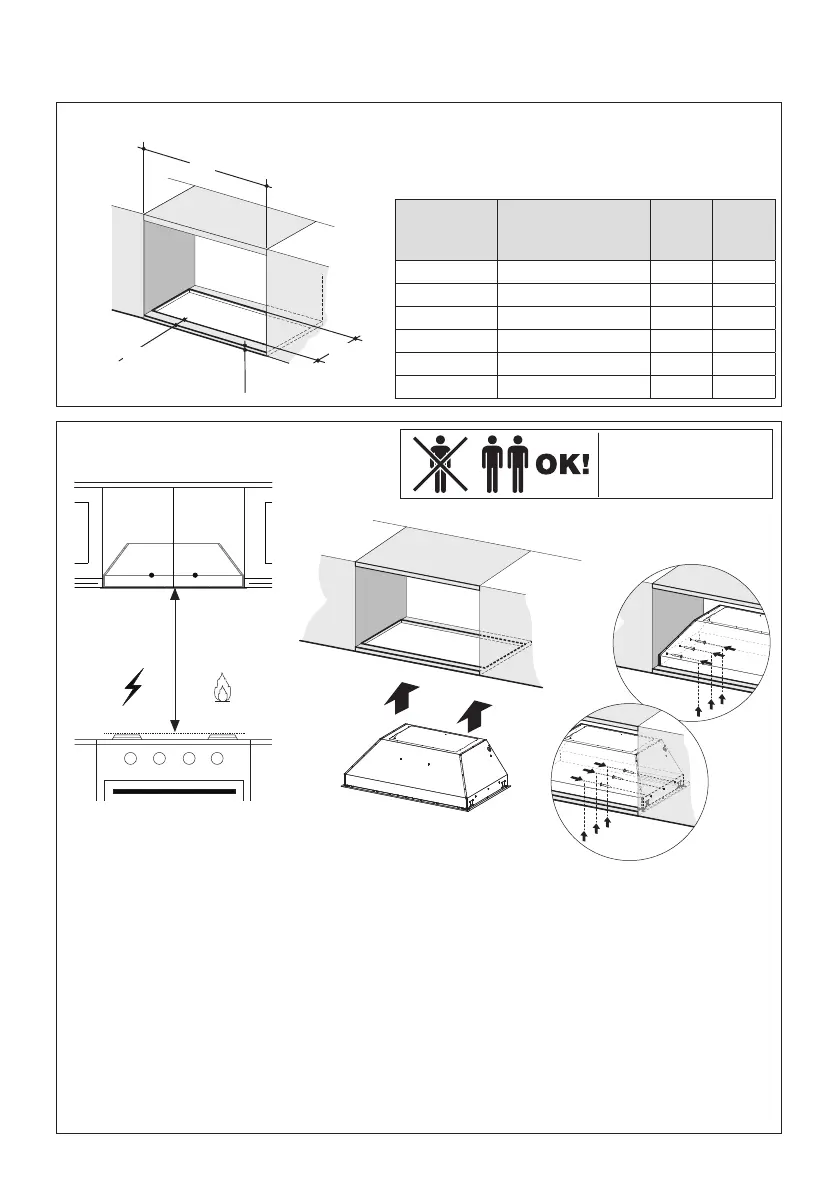 OK!