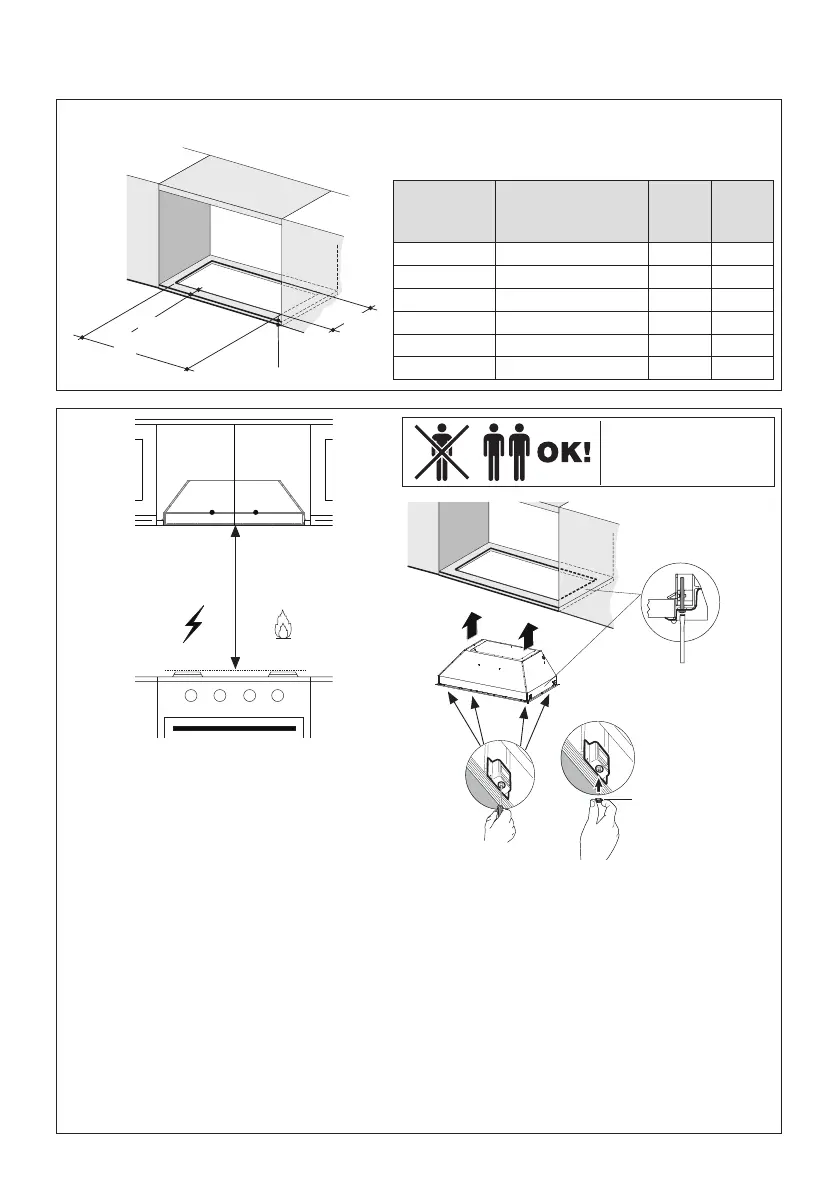 OK!