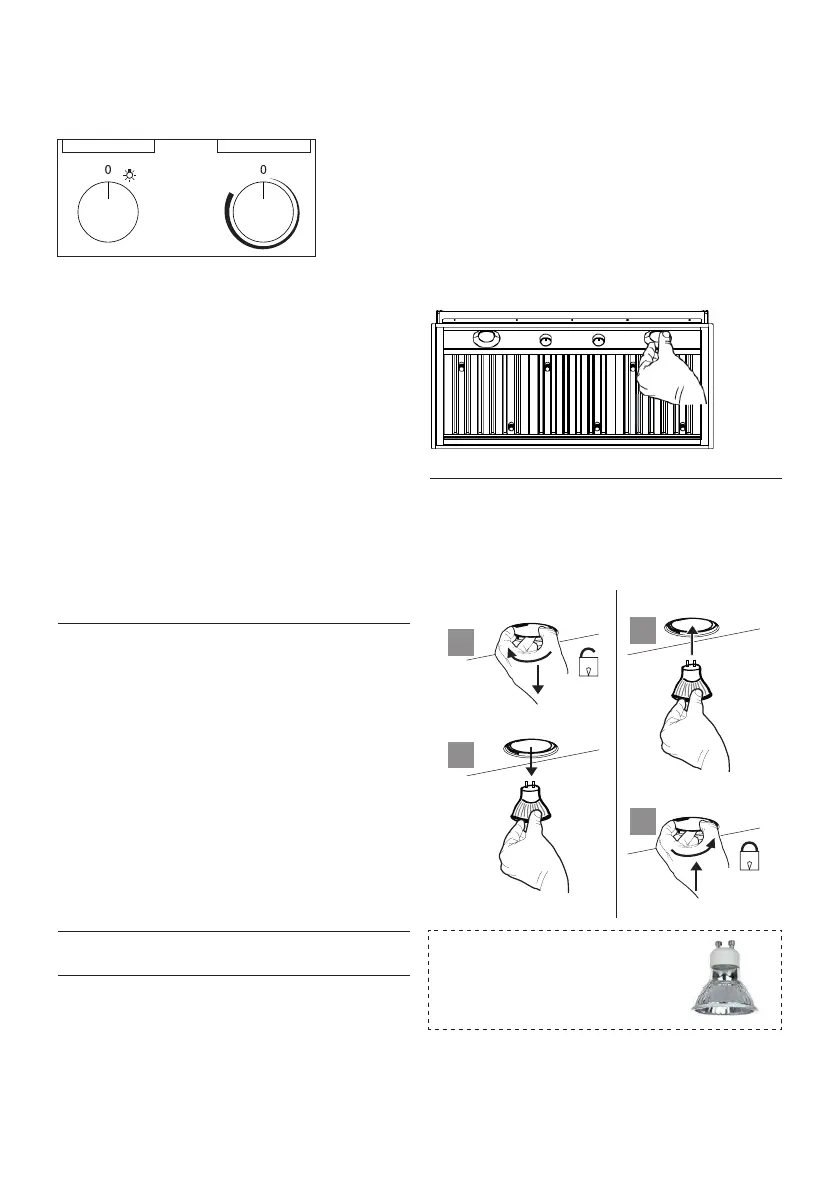 0

0