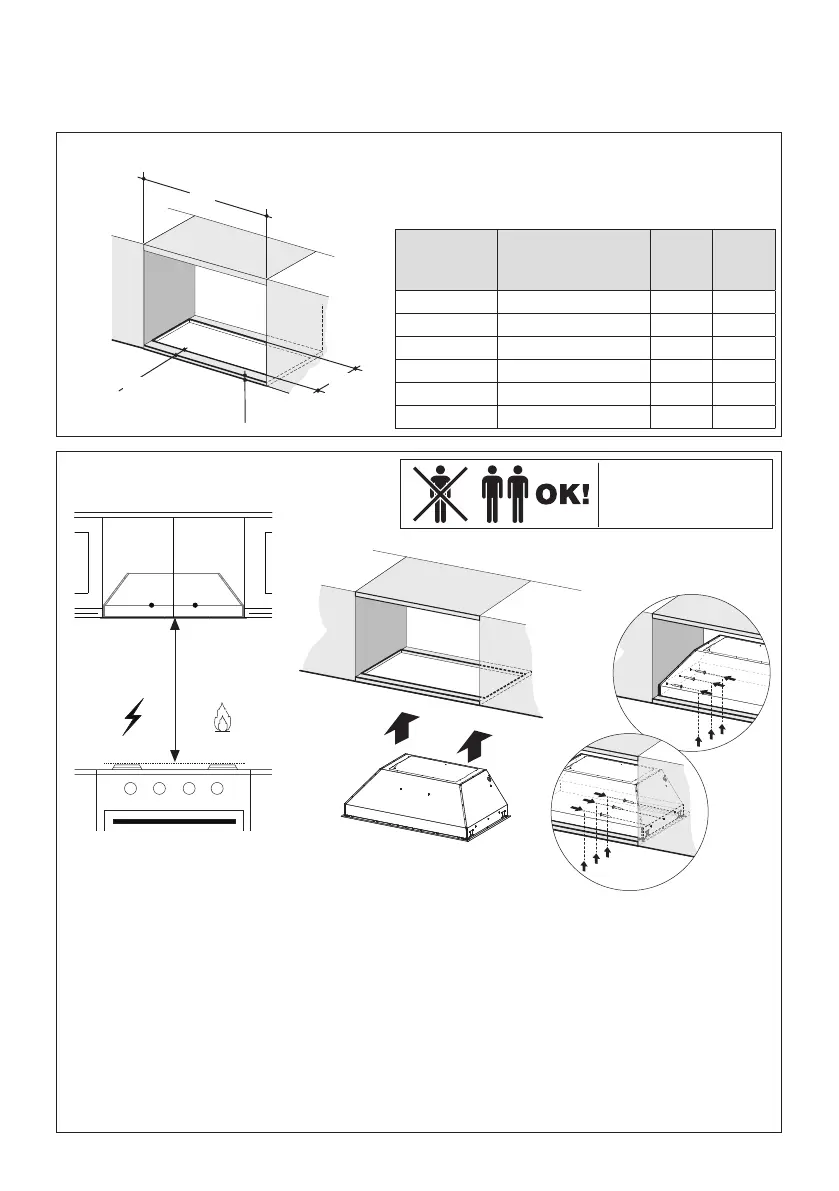 OK!