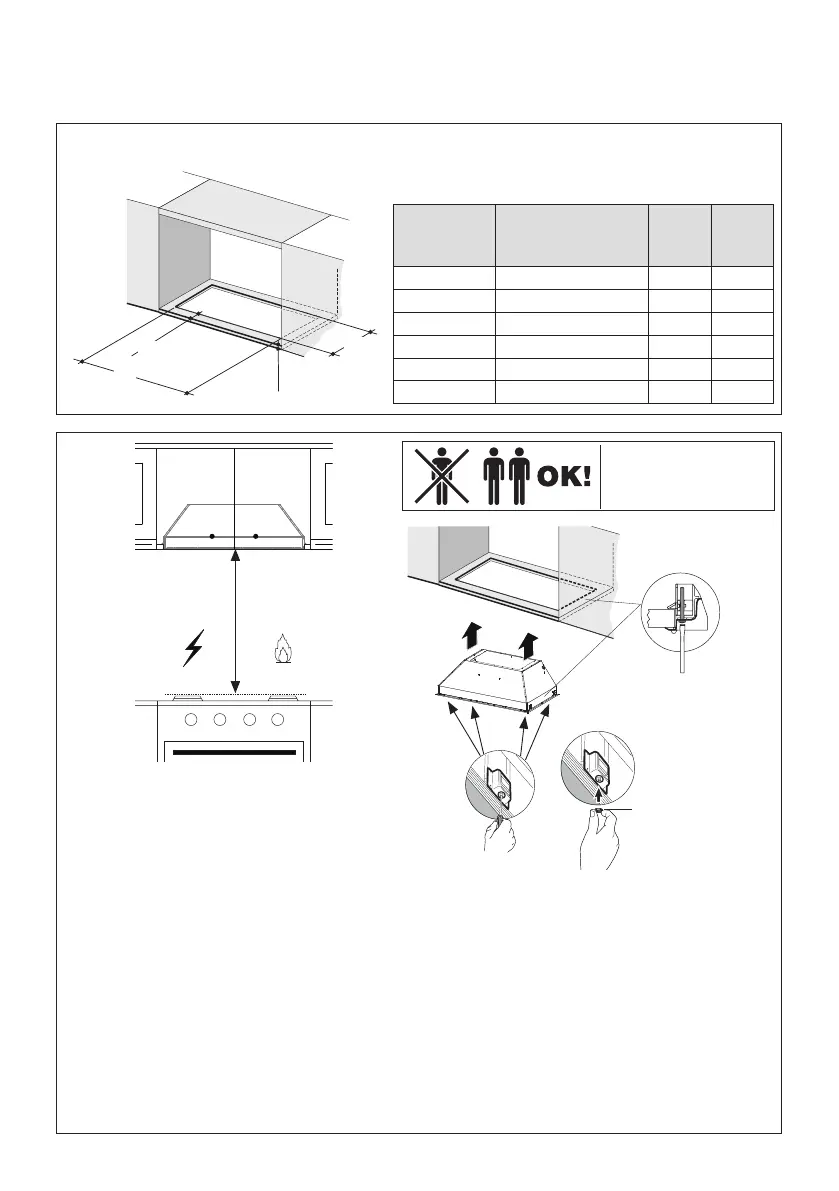 OK!