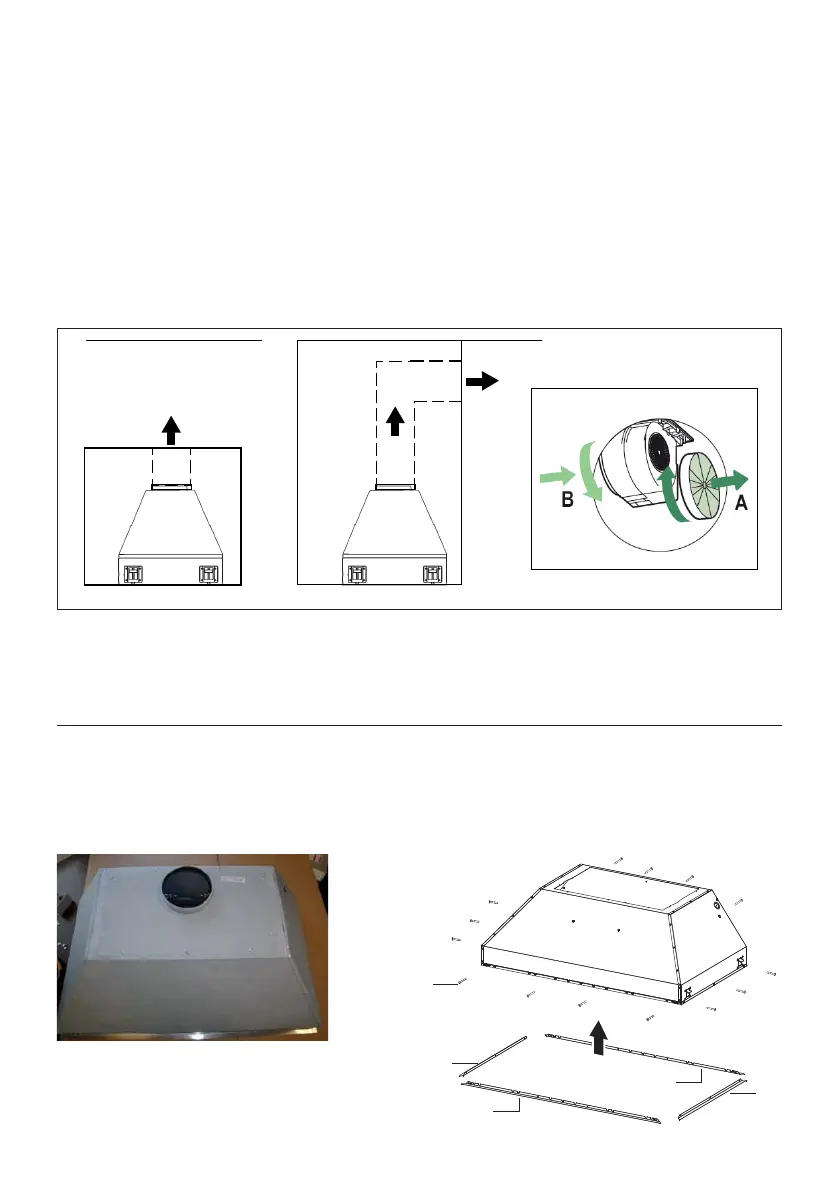 B

A