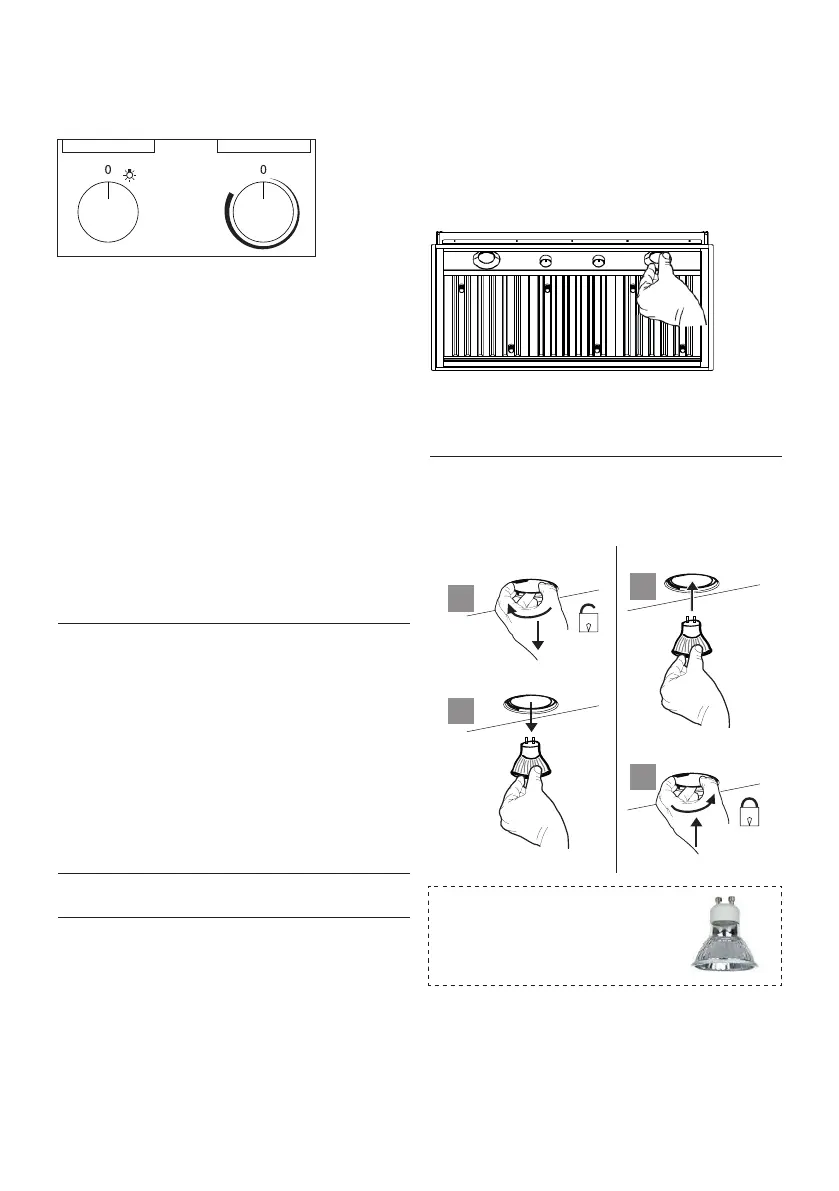 0
0