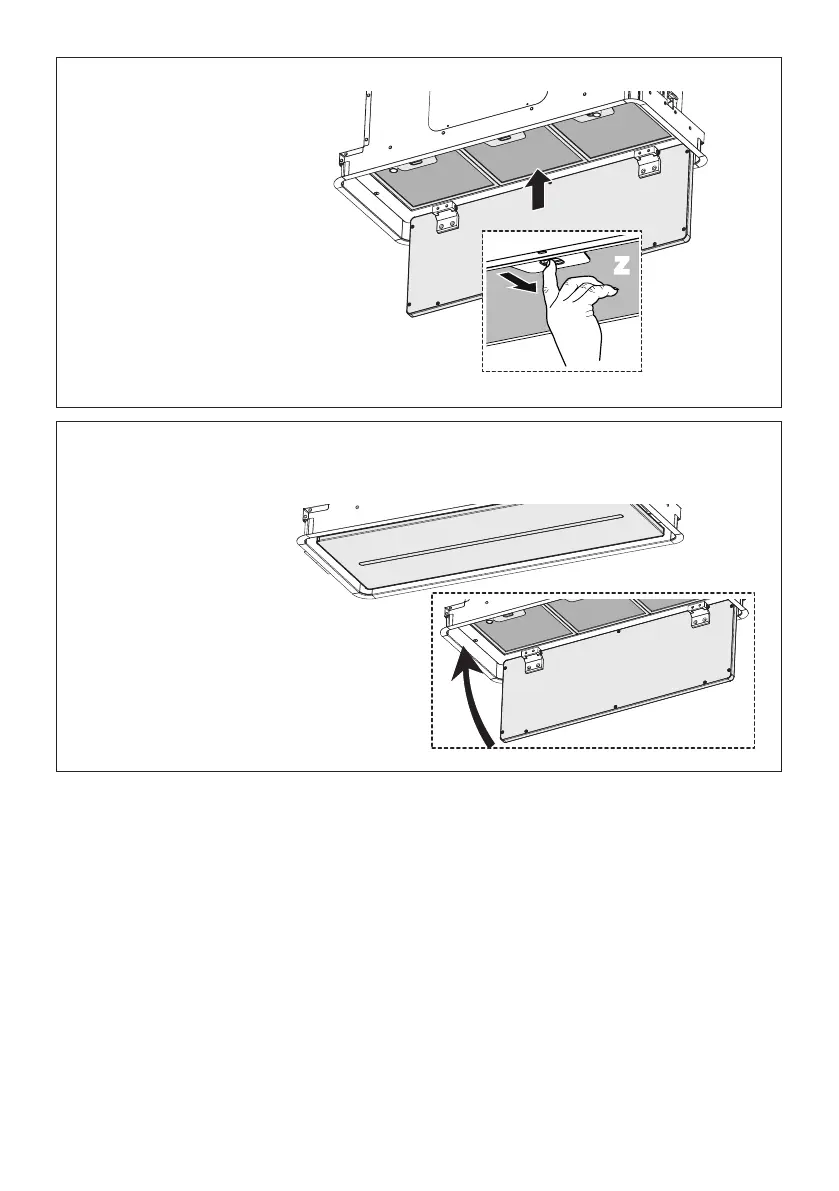 Z