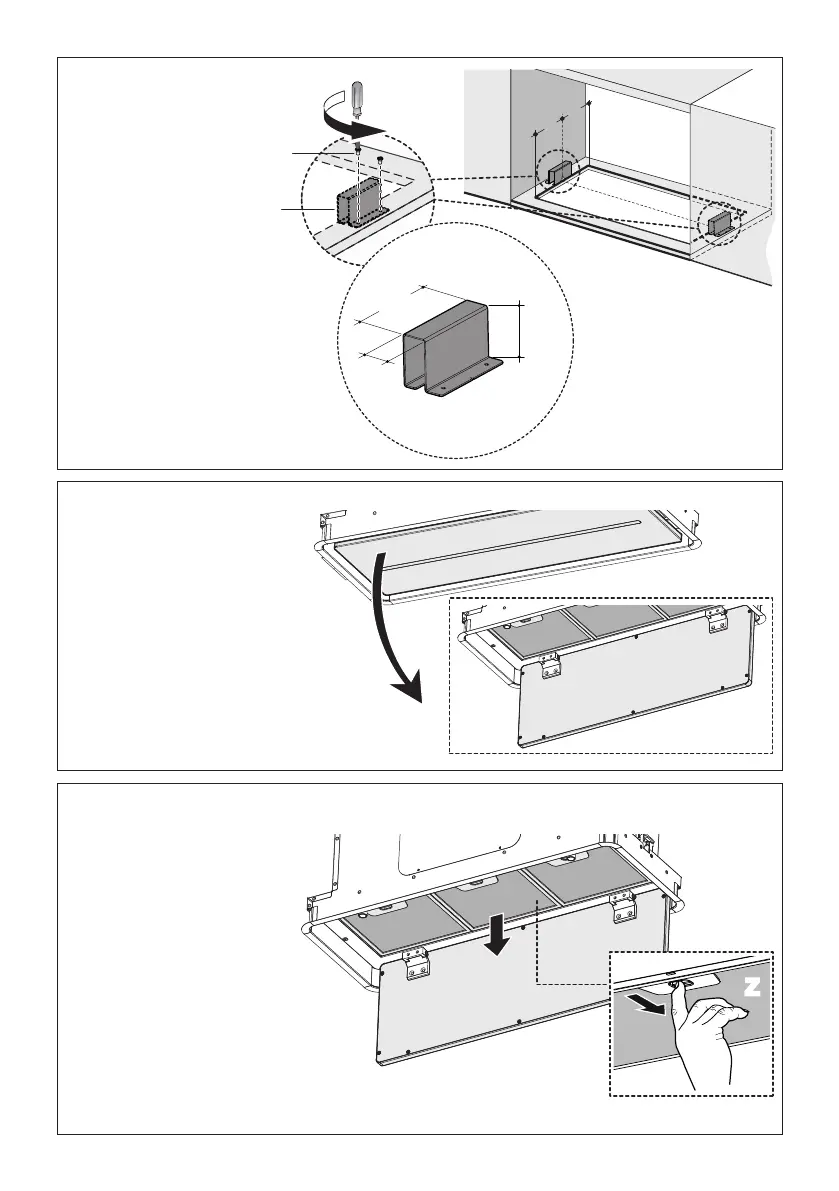 Z