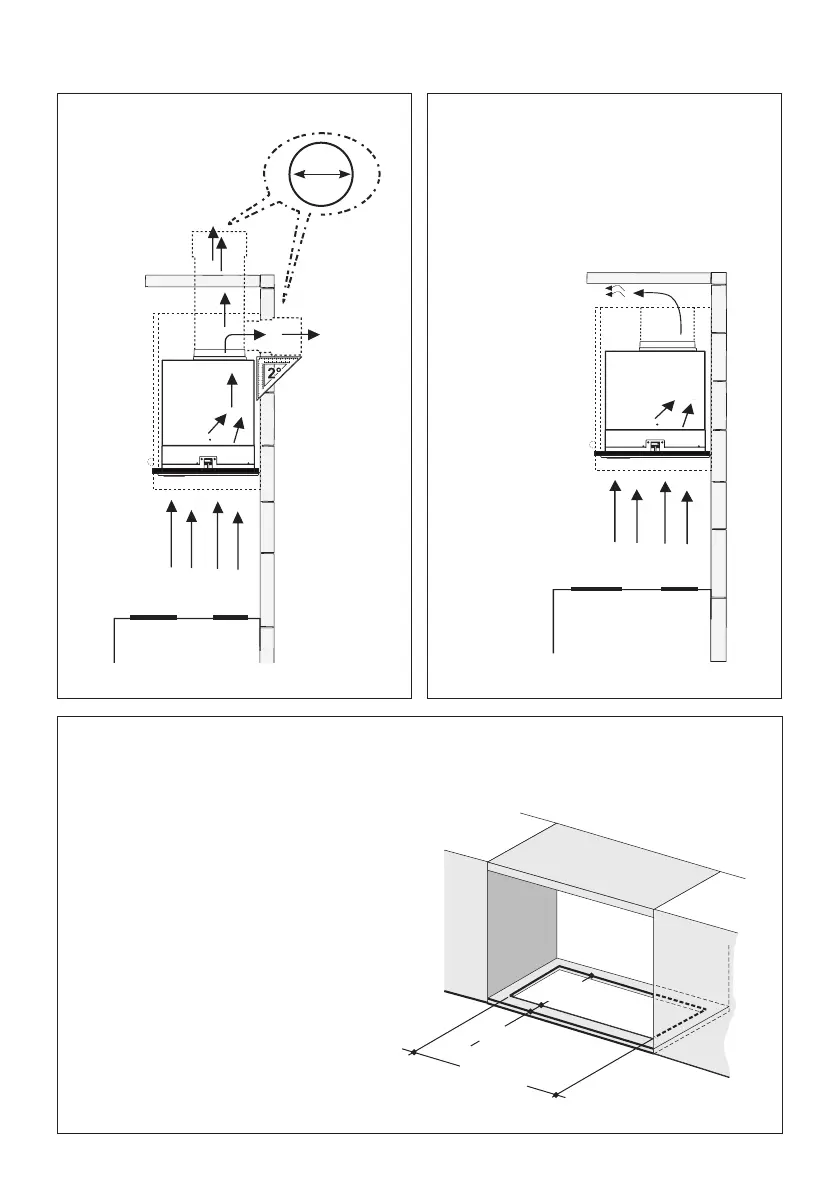 2°