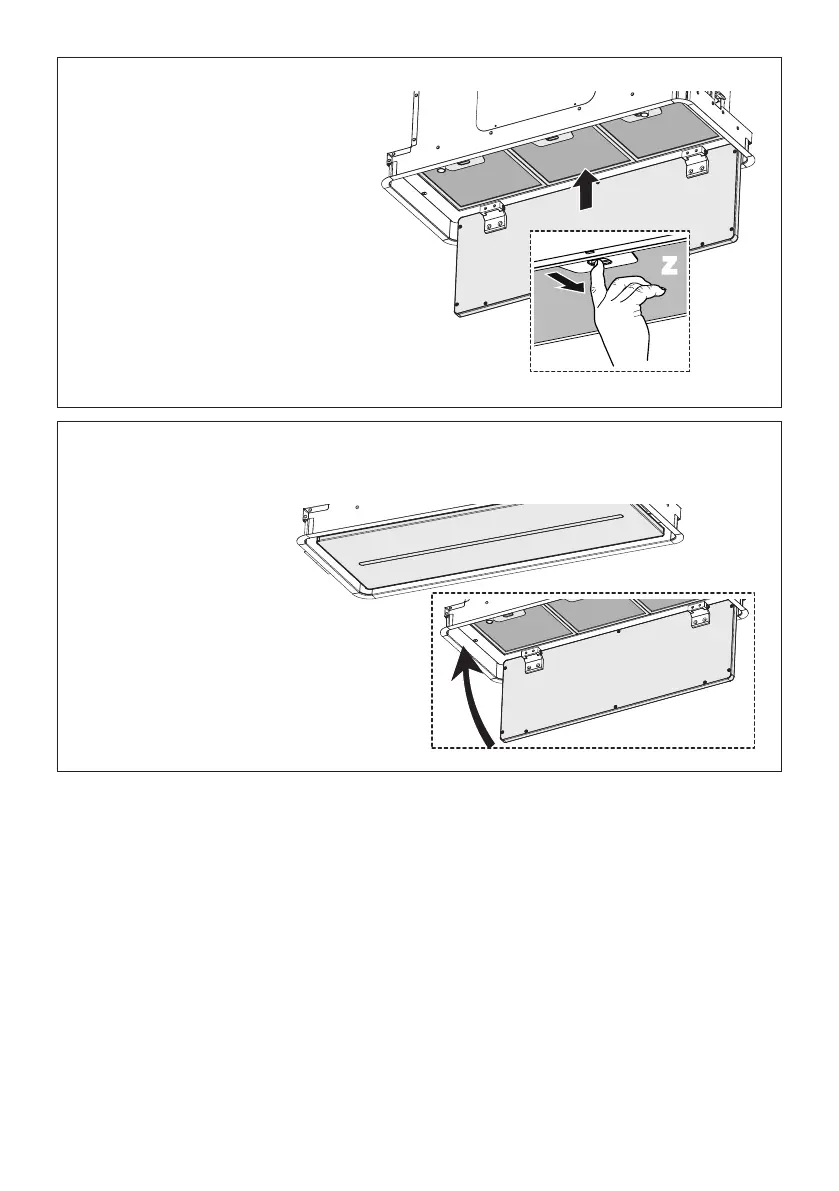 Z