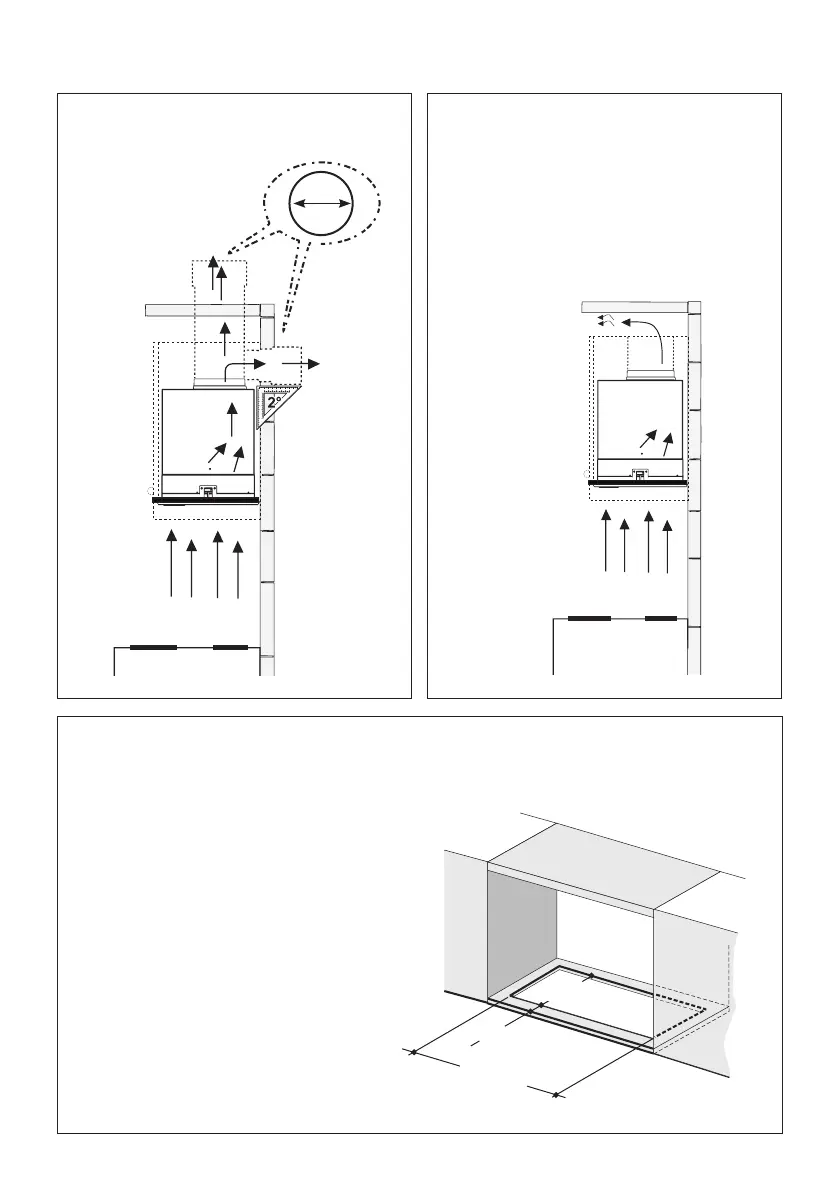 2°