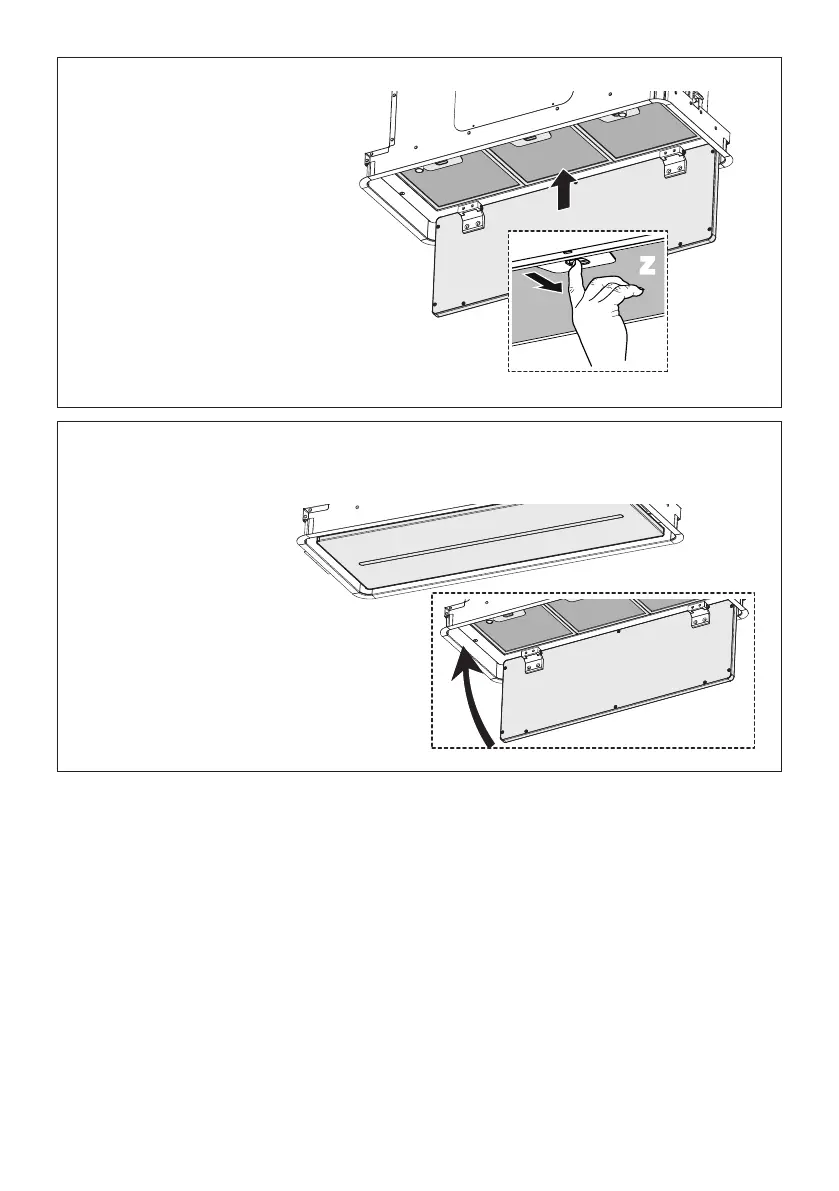 Z