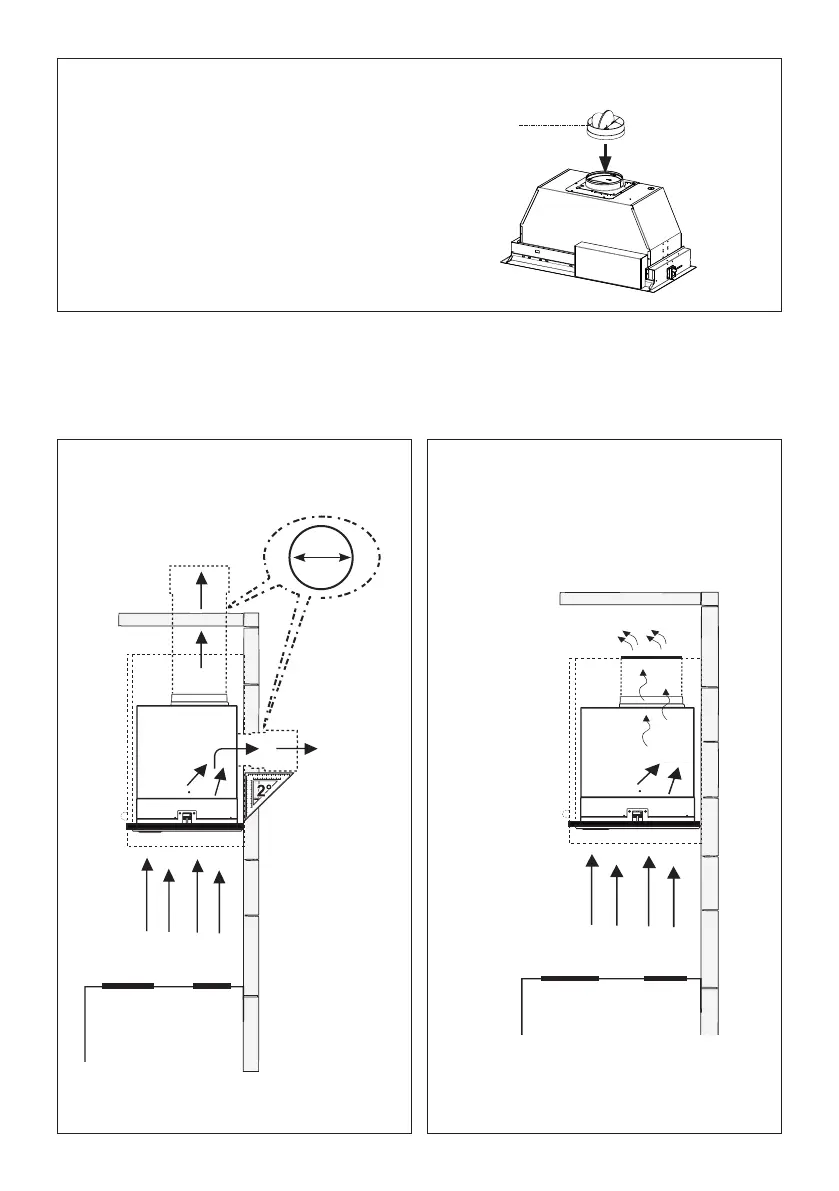 2°