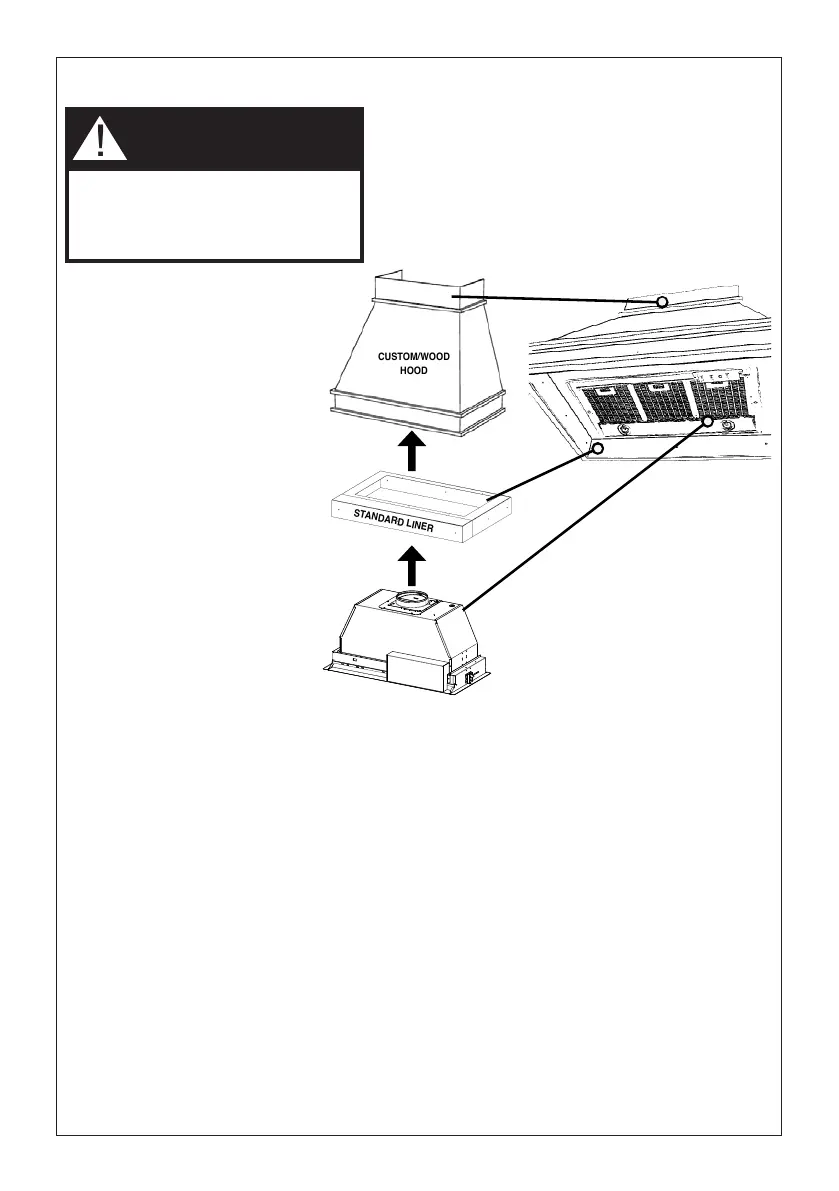 CUSTOM/WOOD HOOD

STANDARD LINER