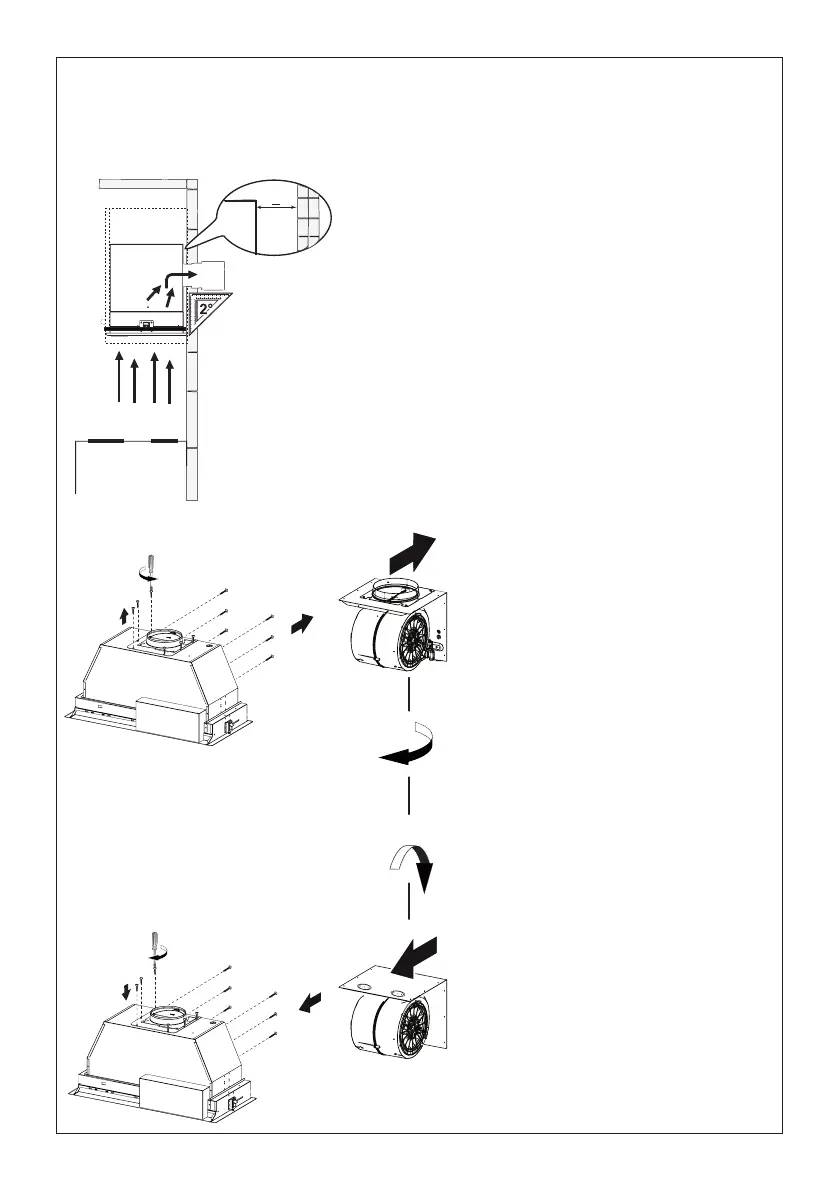 2°