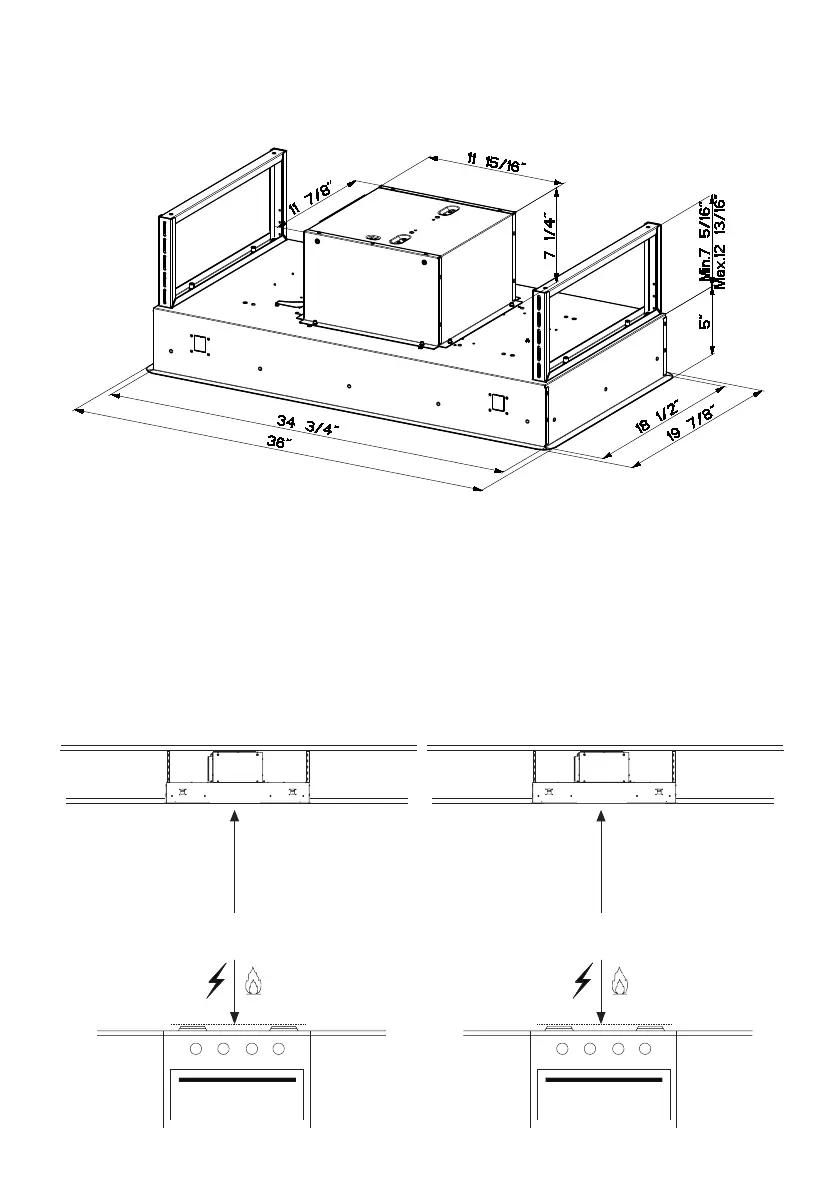 11 15/16"

11 7/8"

7 1/4"

Min.7 5/16"
Max.12 13/16"

5"

34 3/4"
36"

18 1/2"
19 7/8"