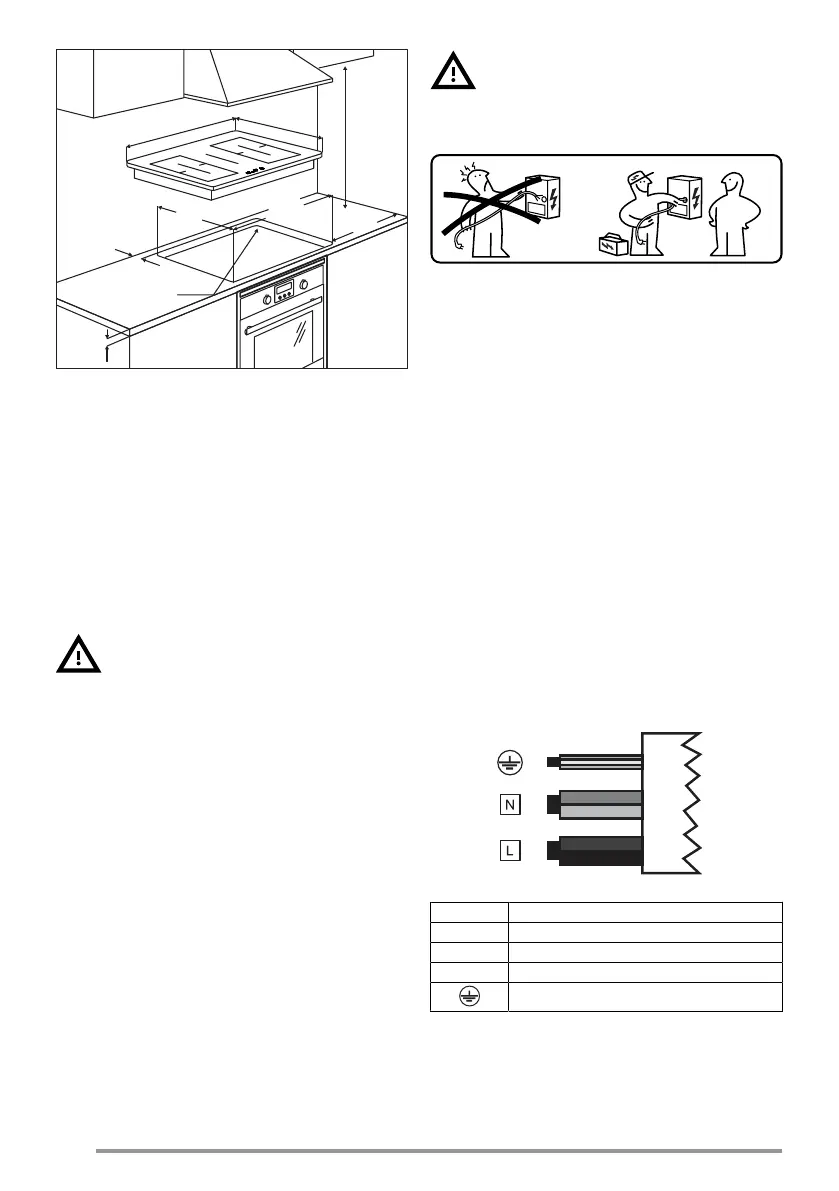 N

L