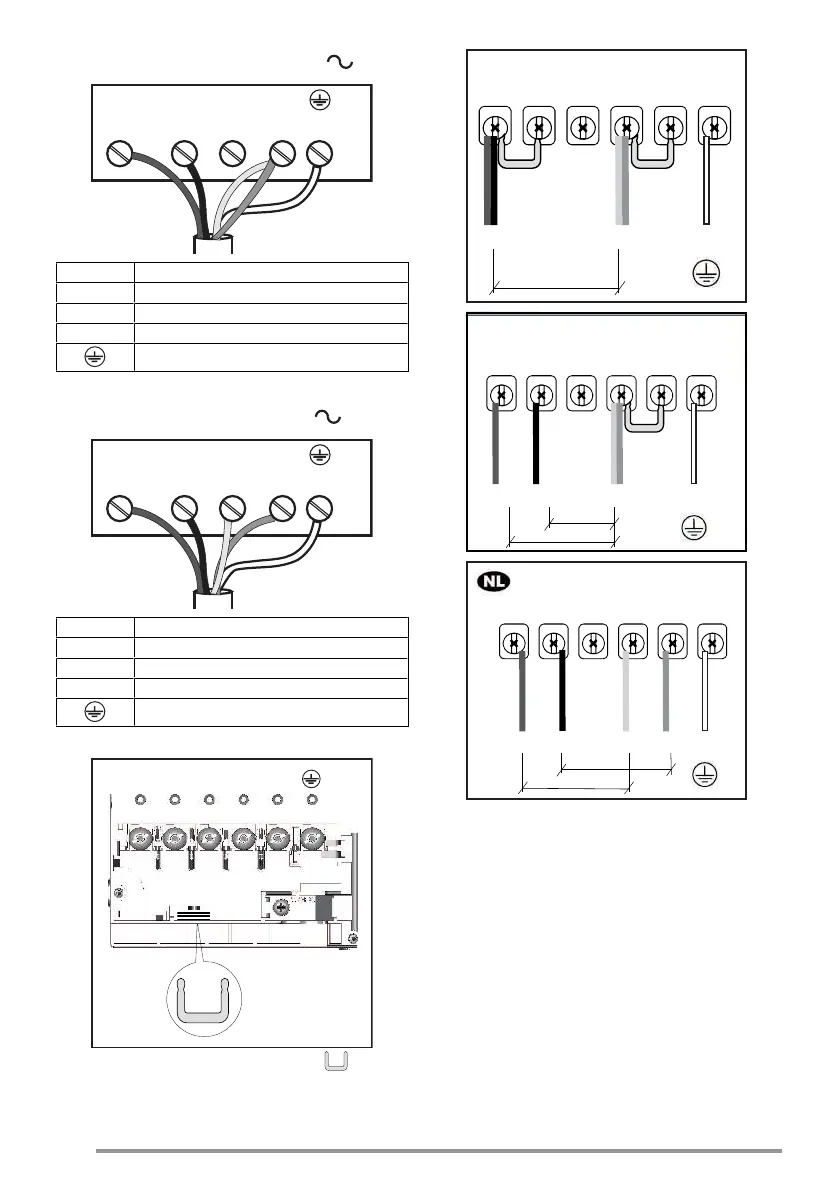 NL