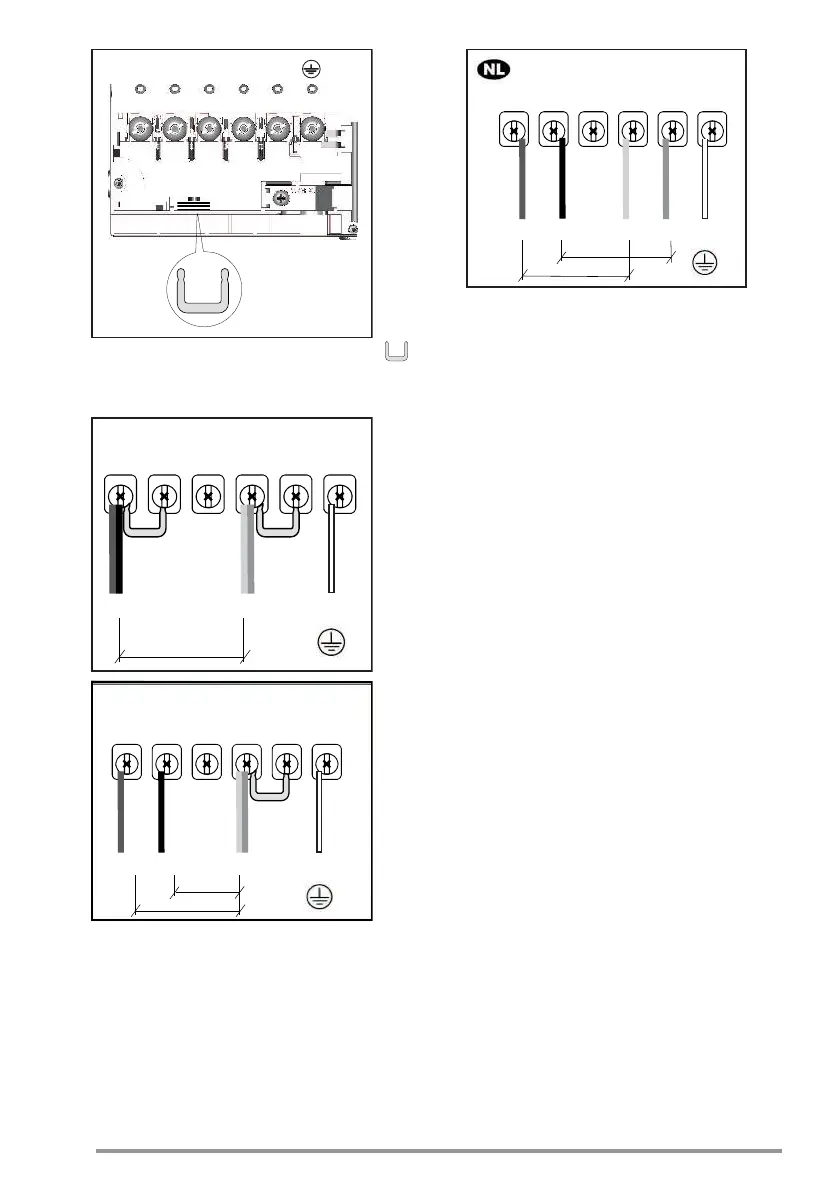 NL