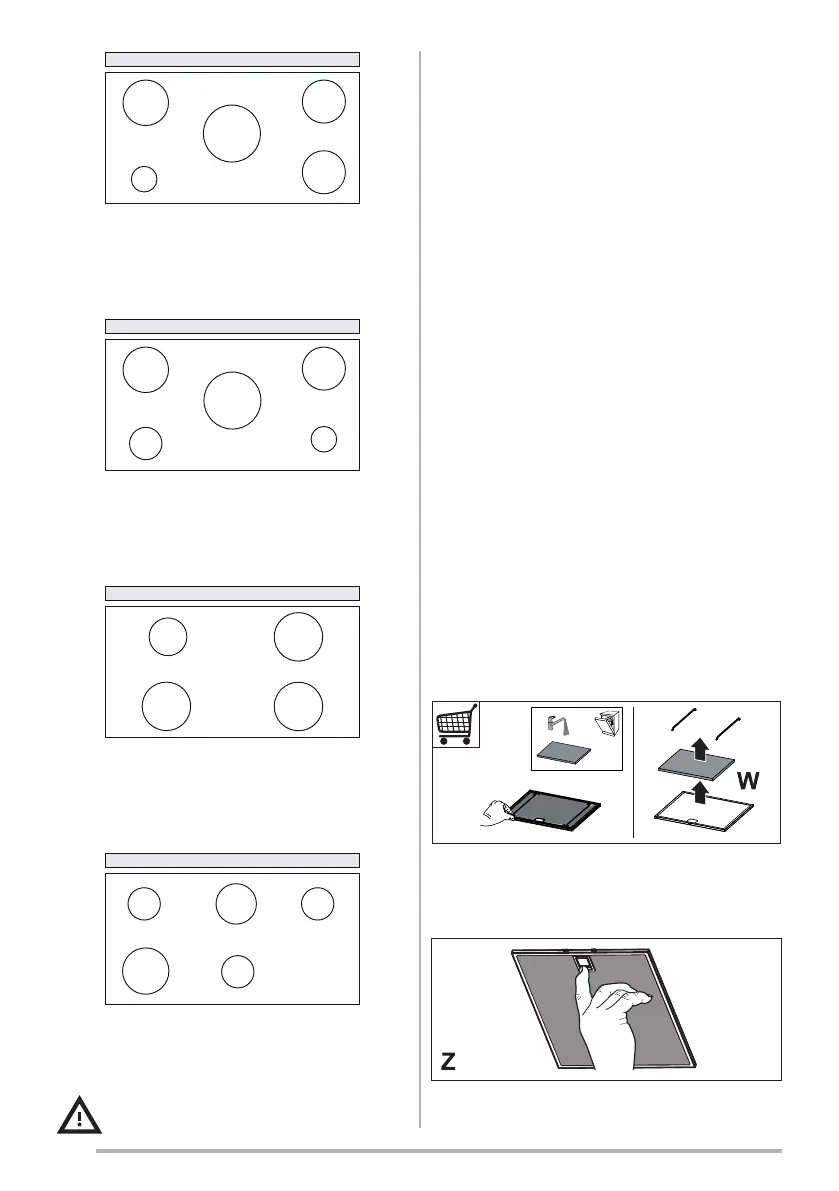 W

Z