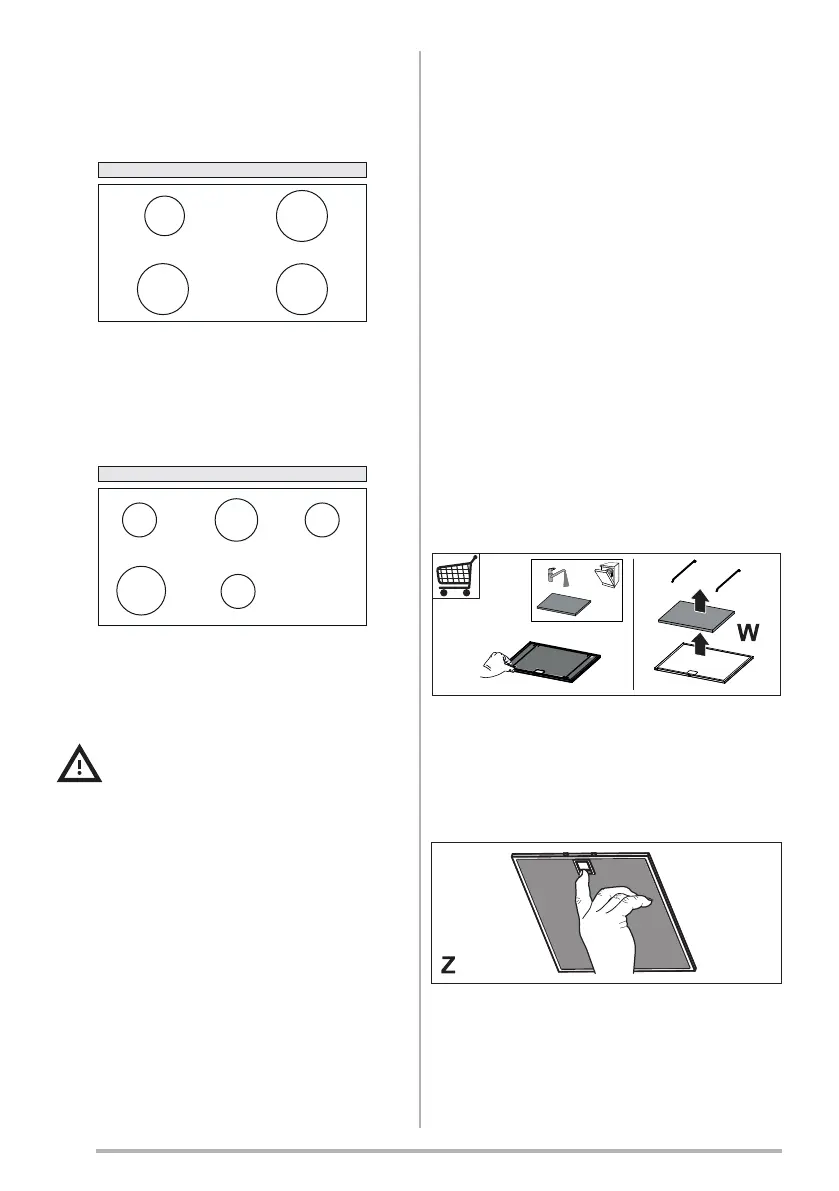 W

Z