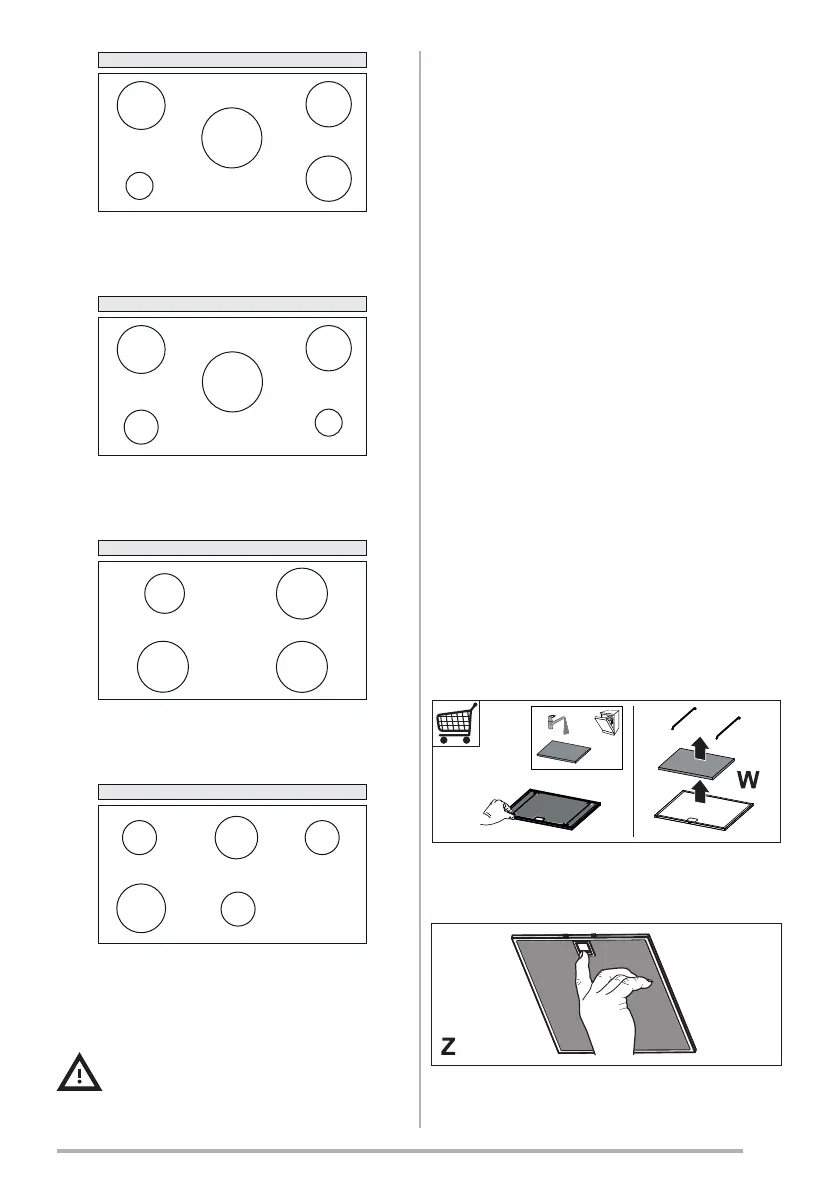 W

Z