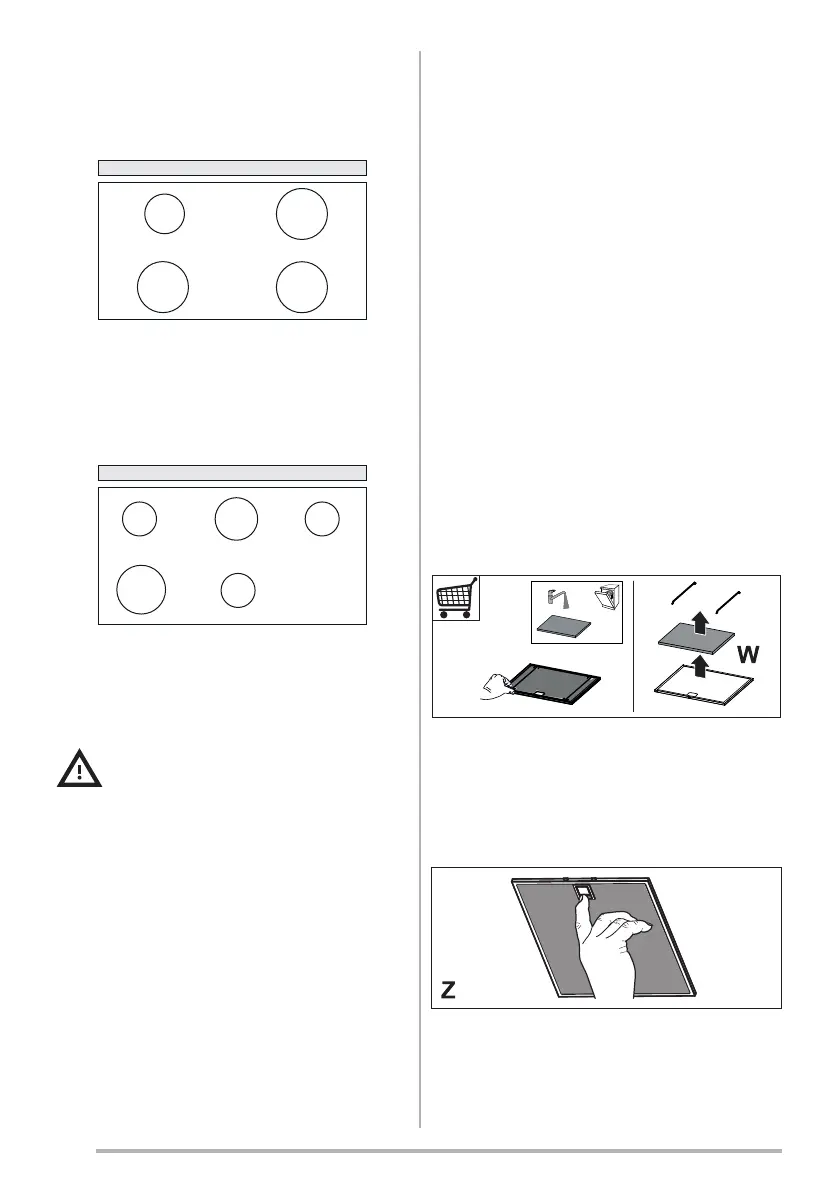 W

Z