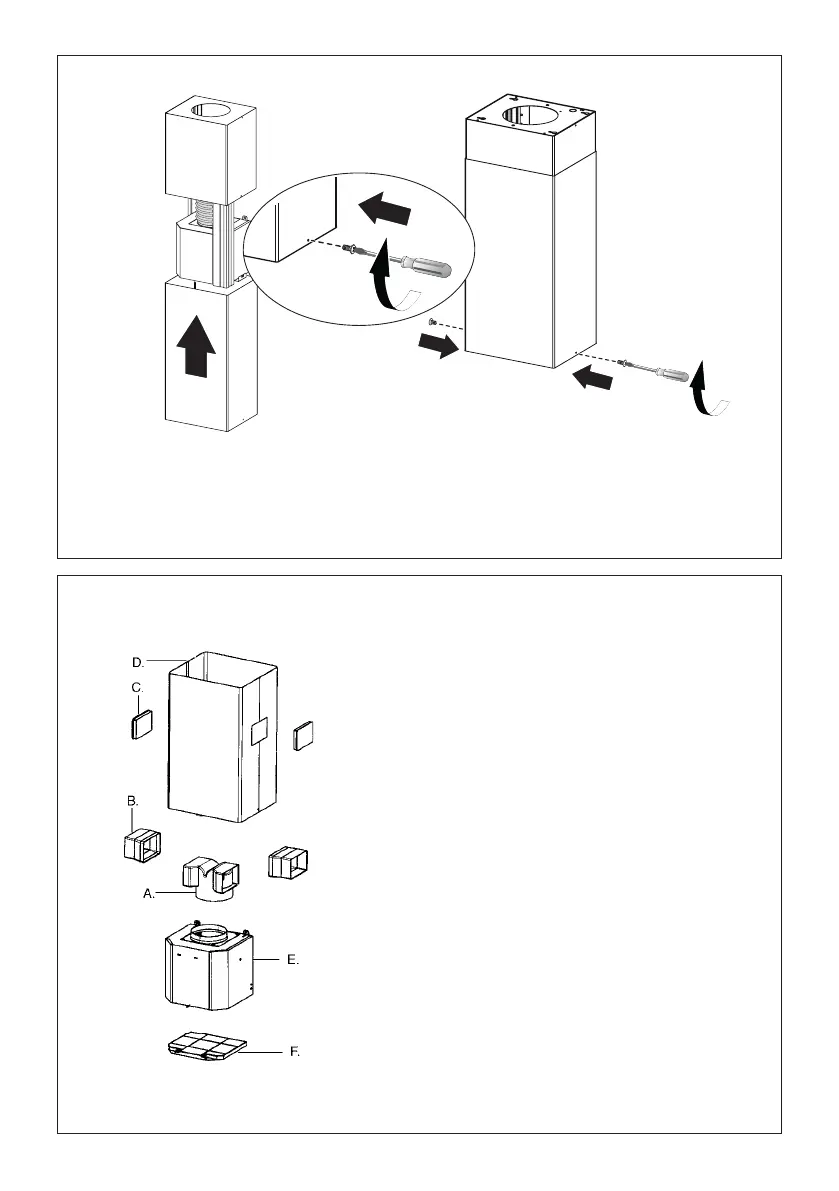 D.

C.

B.

A.

E.

F.