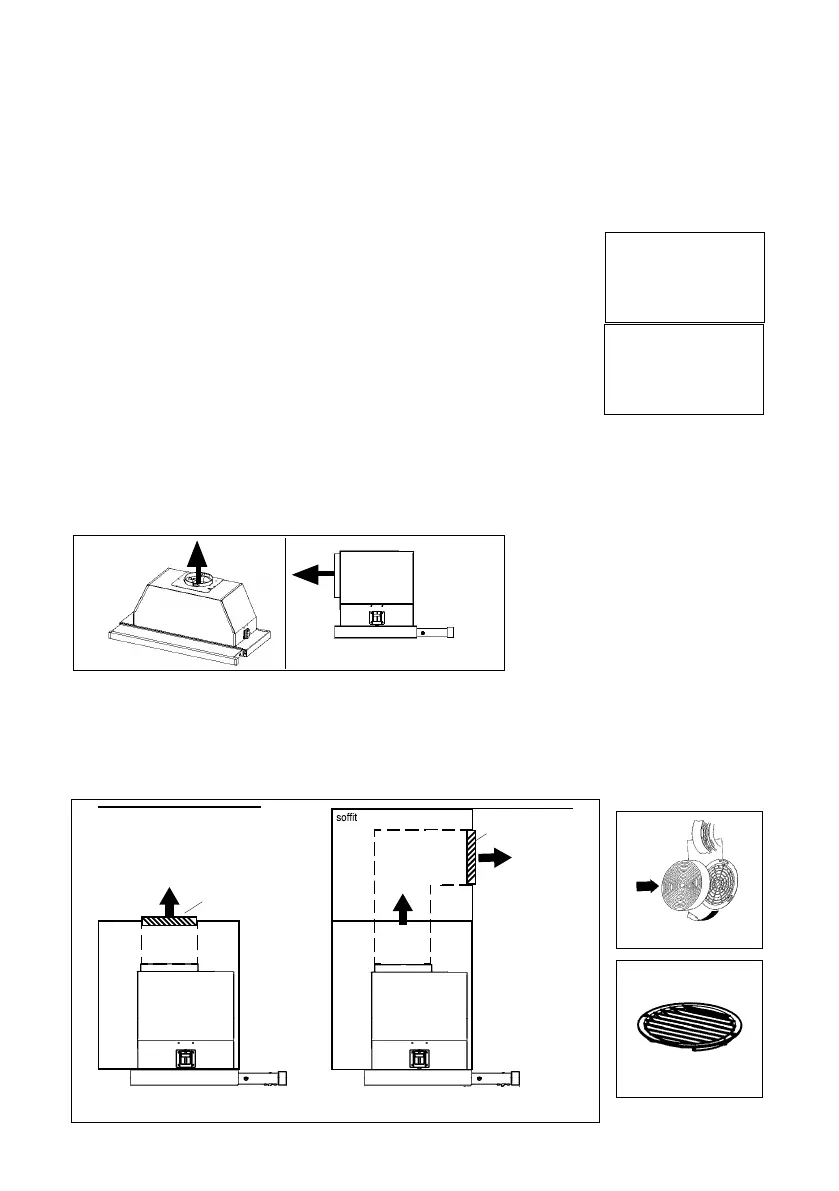 soffit