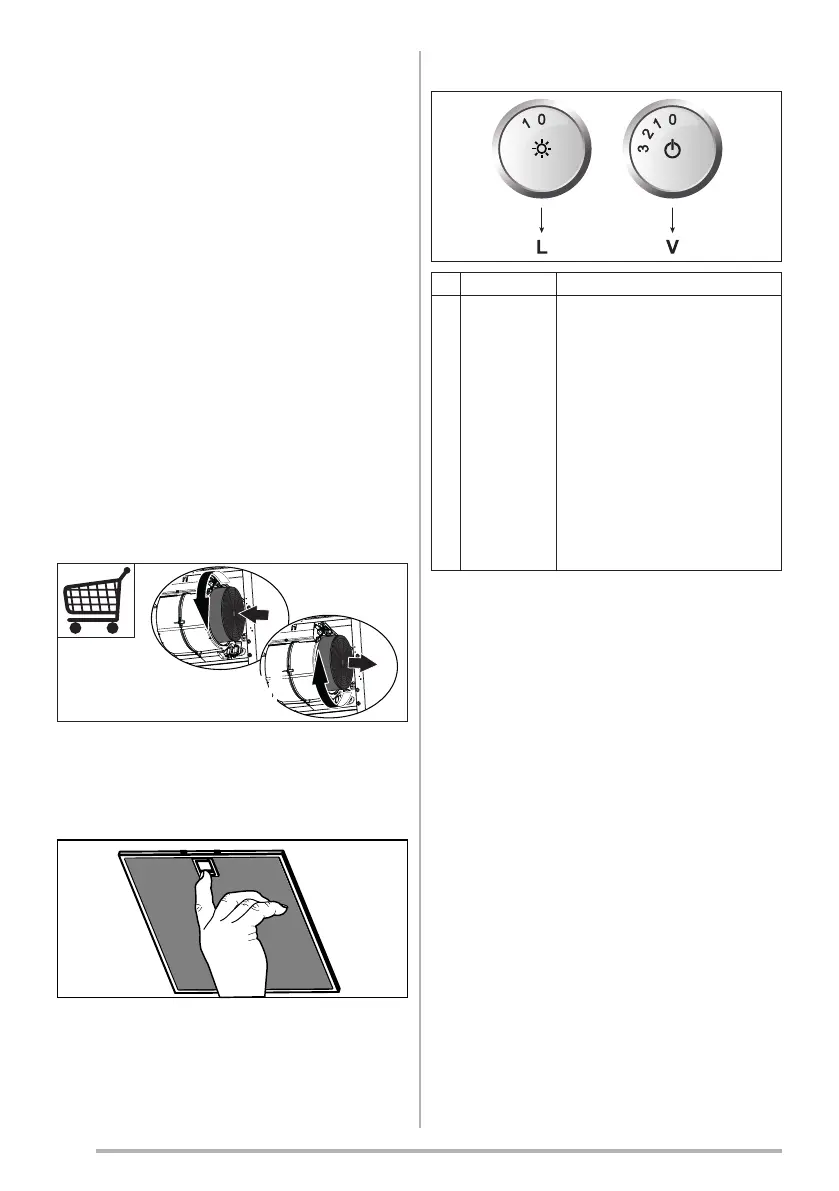 1 0

3 2 1 0

L

V