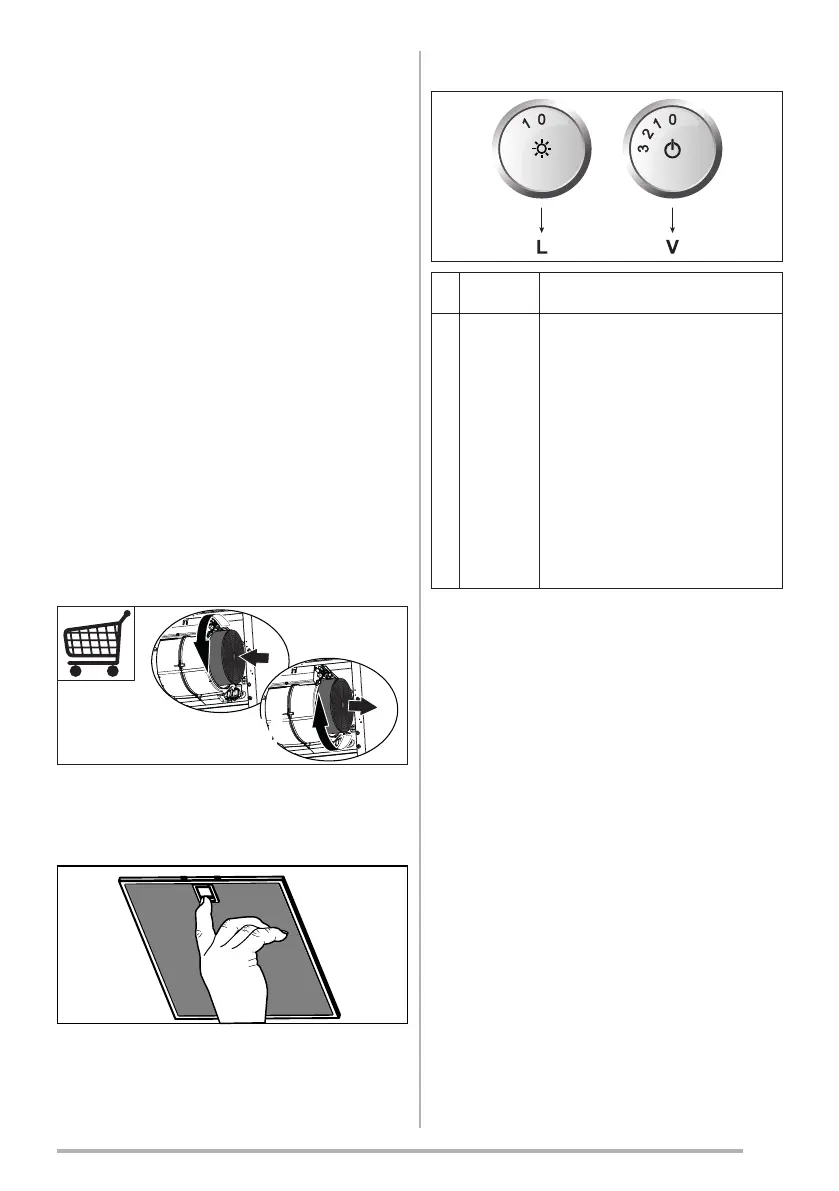 1 0

3 2 1 0

L

V