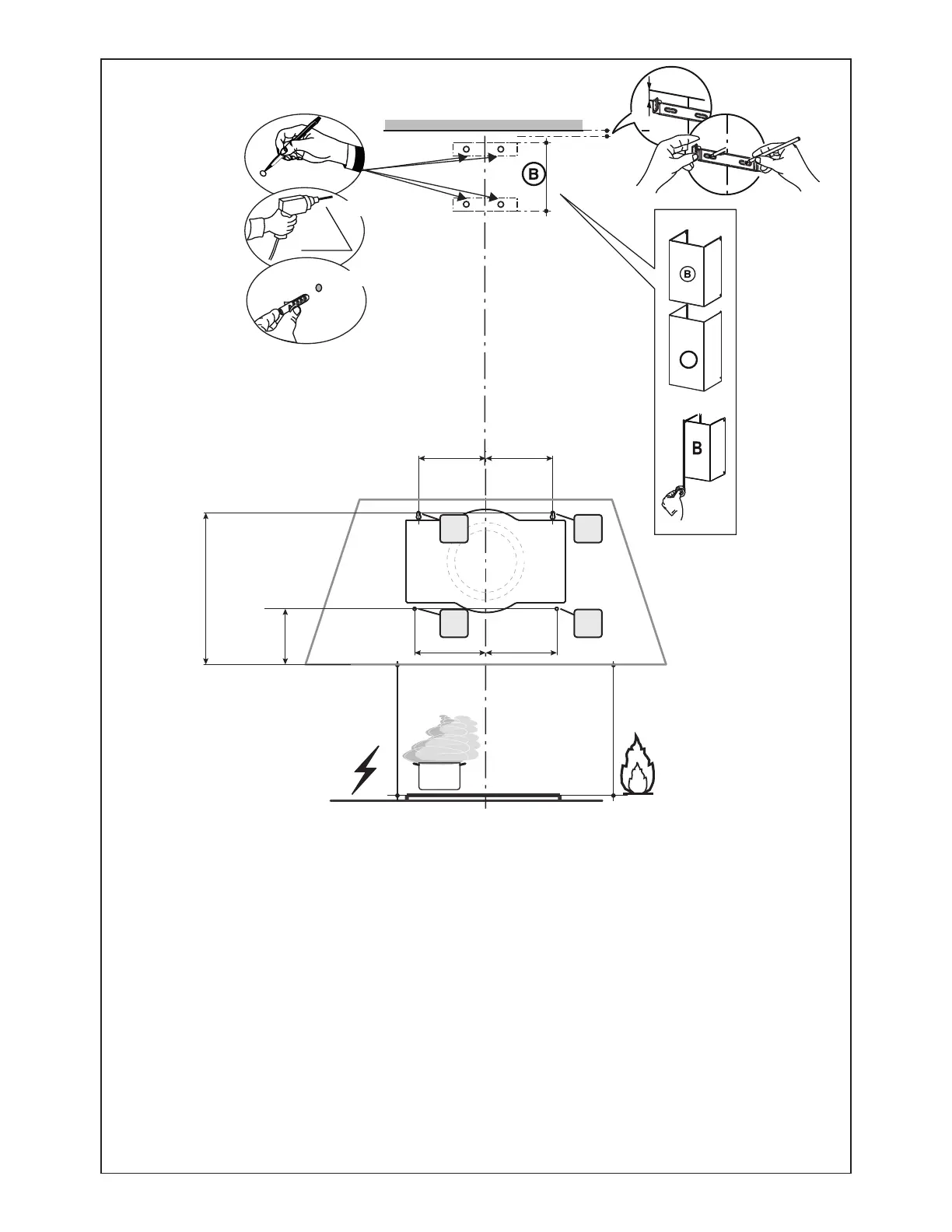 B

B

B