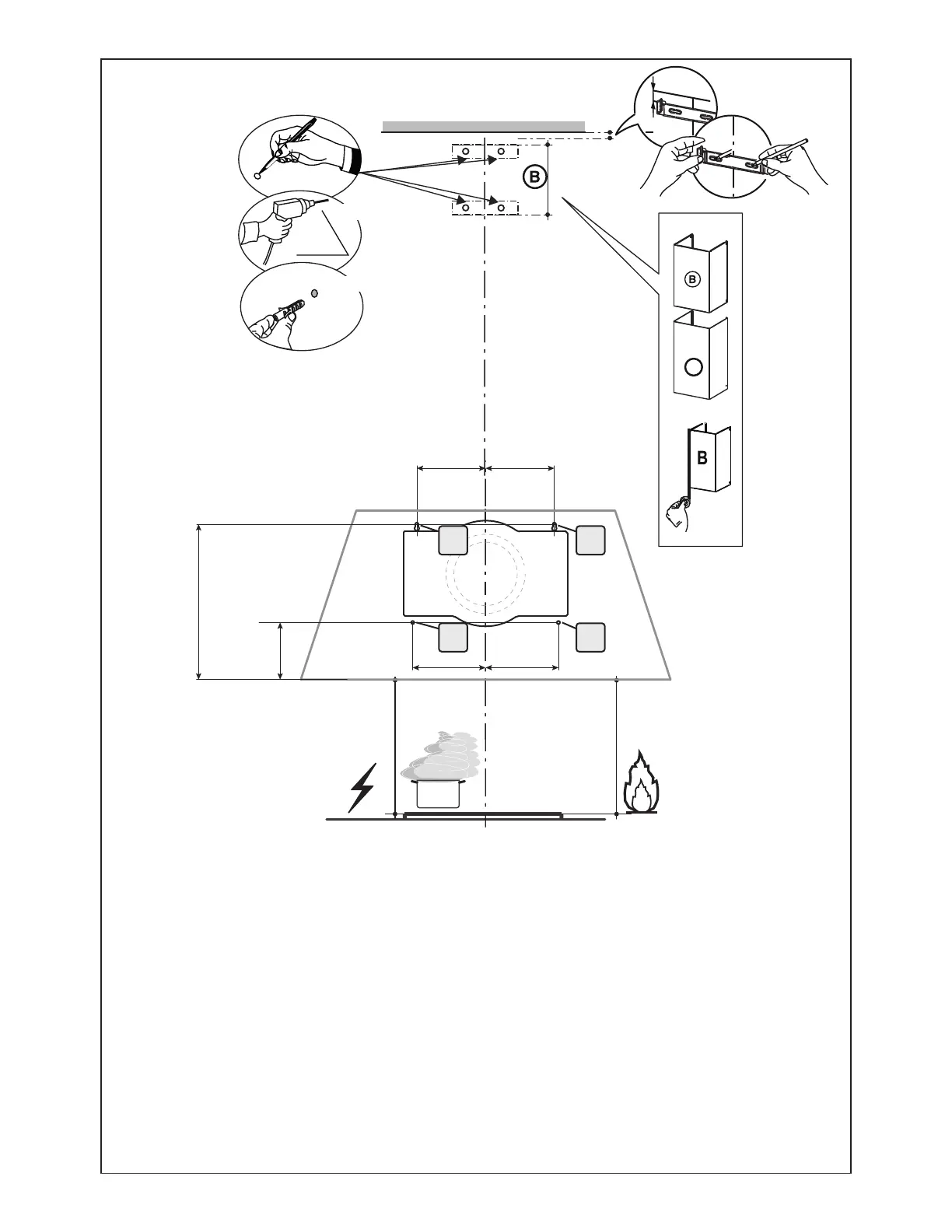 B

B

B