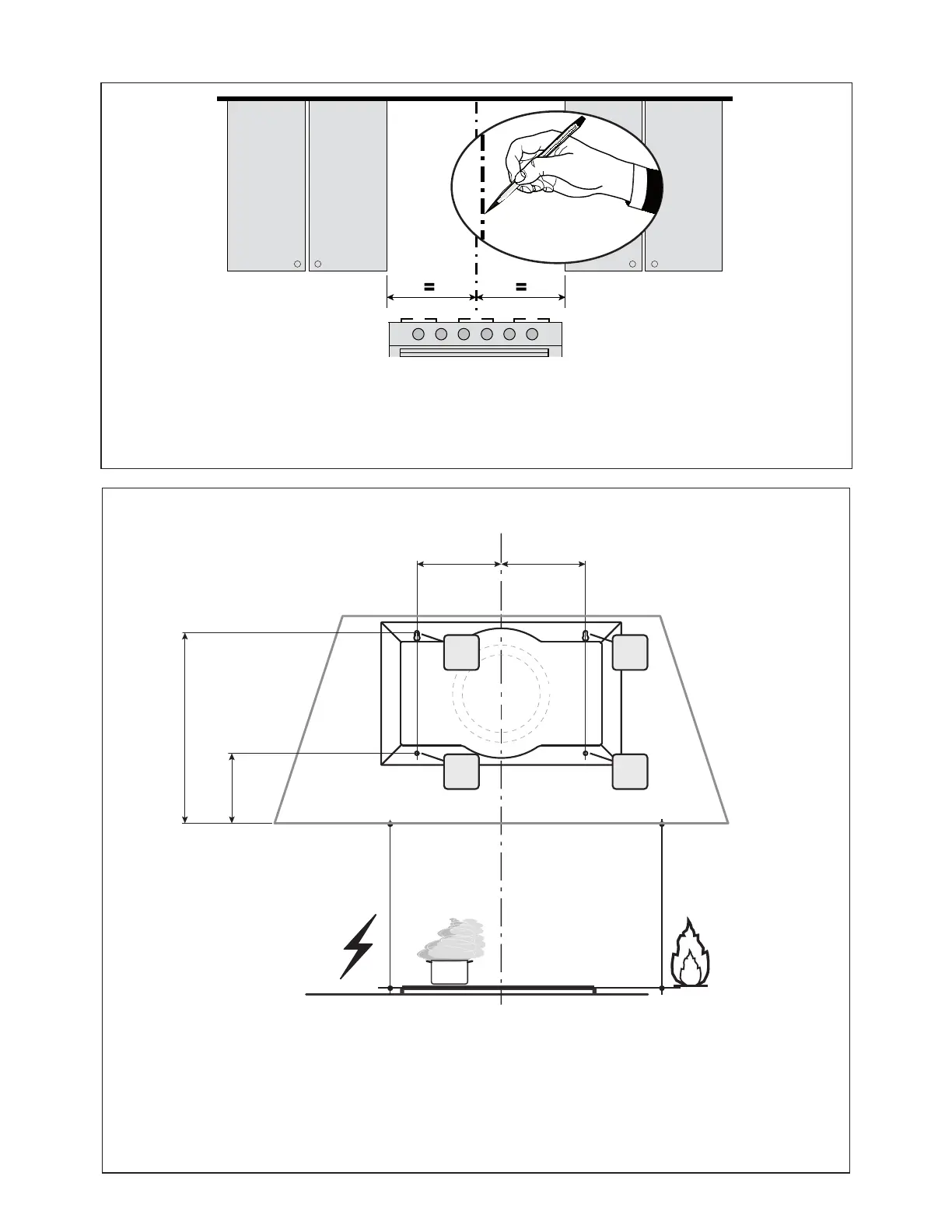 =
=