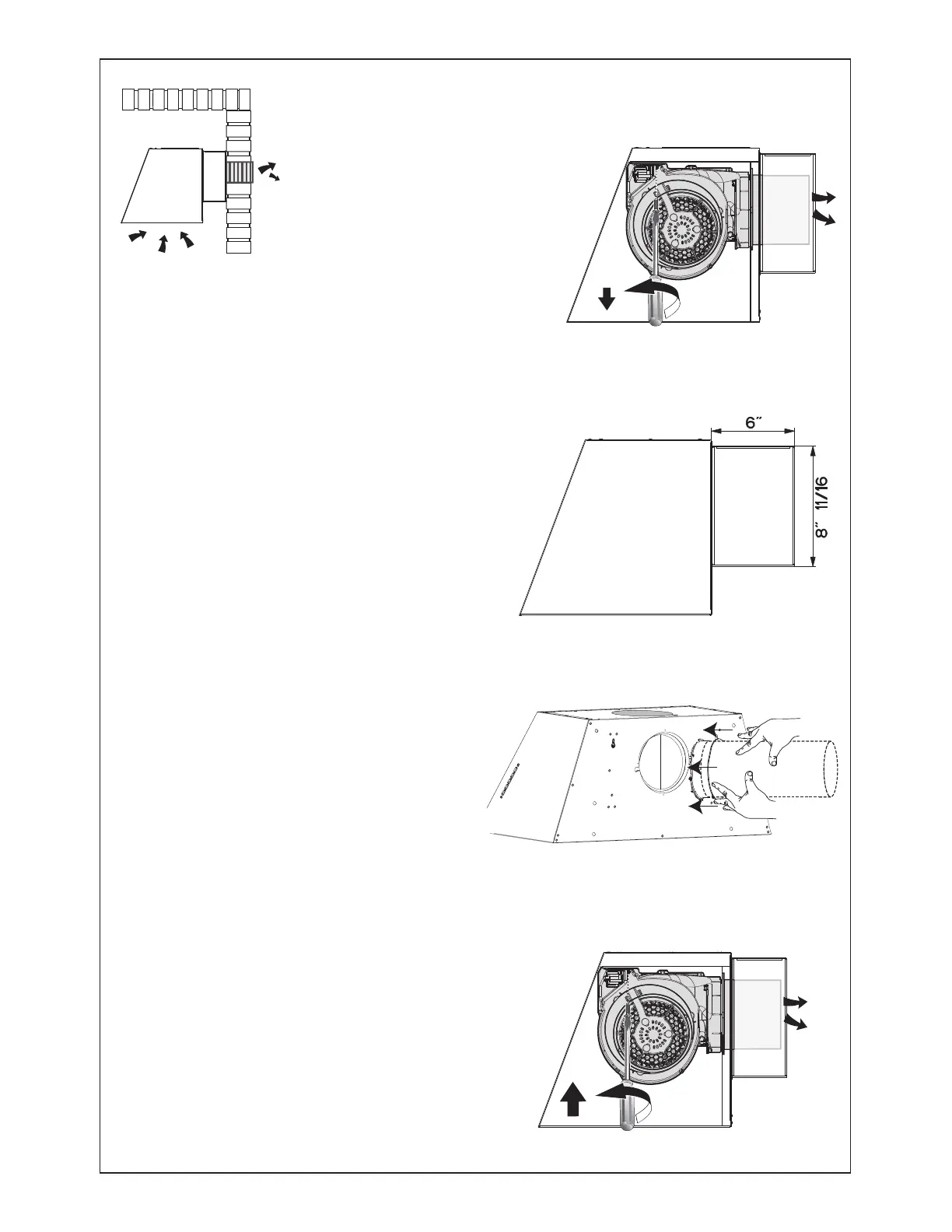 6″

8″ 11/16