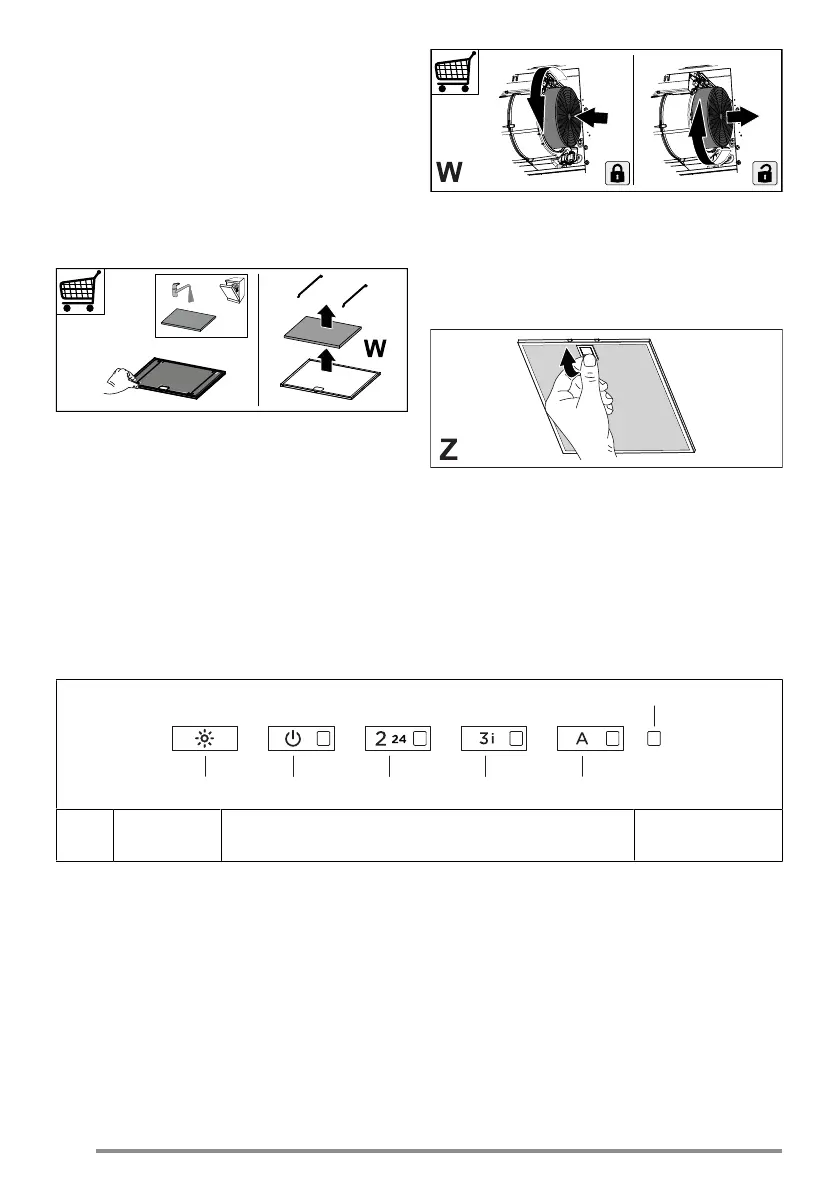 W

W

Z

2 24

3 i

A