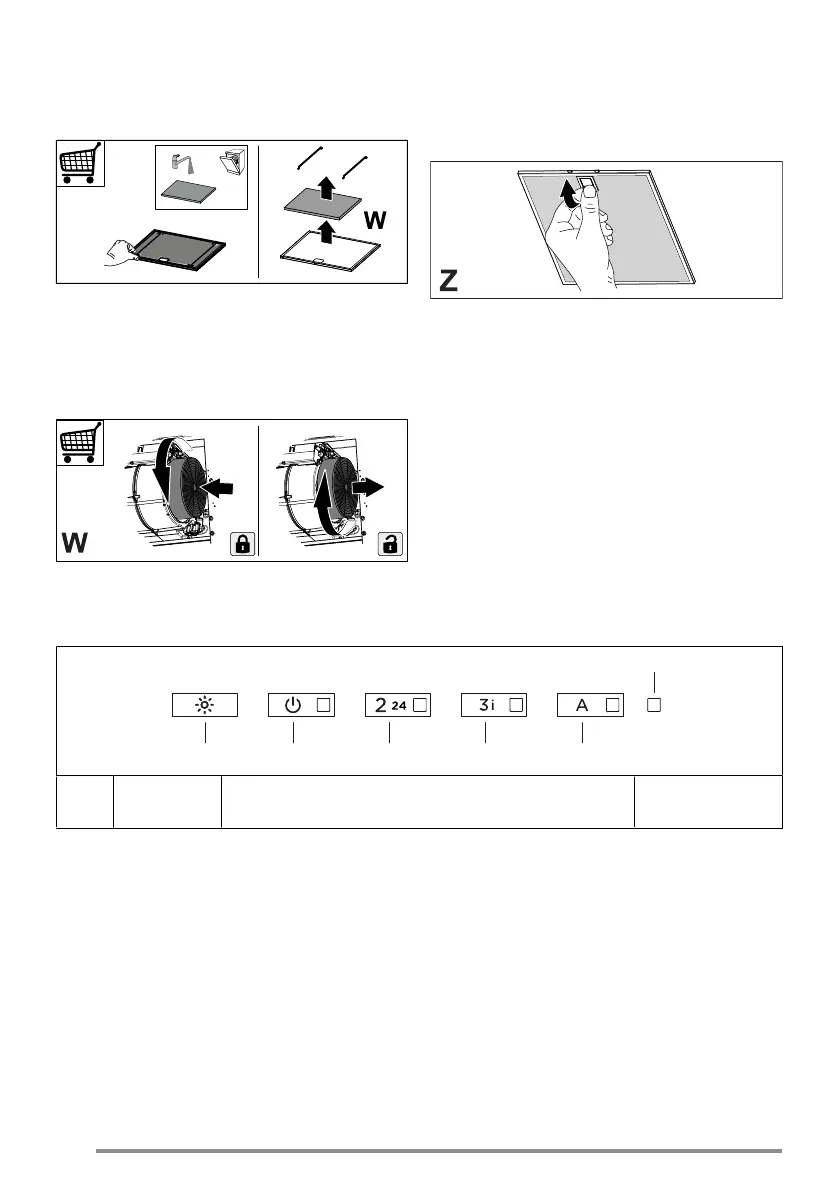 W

Z

W

2 24

3 i

A