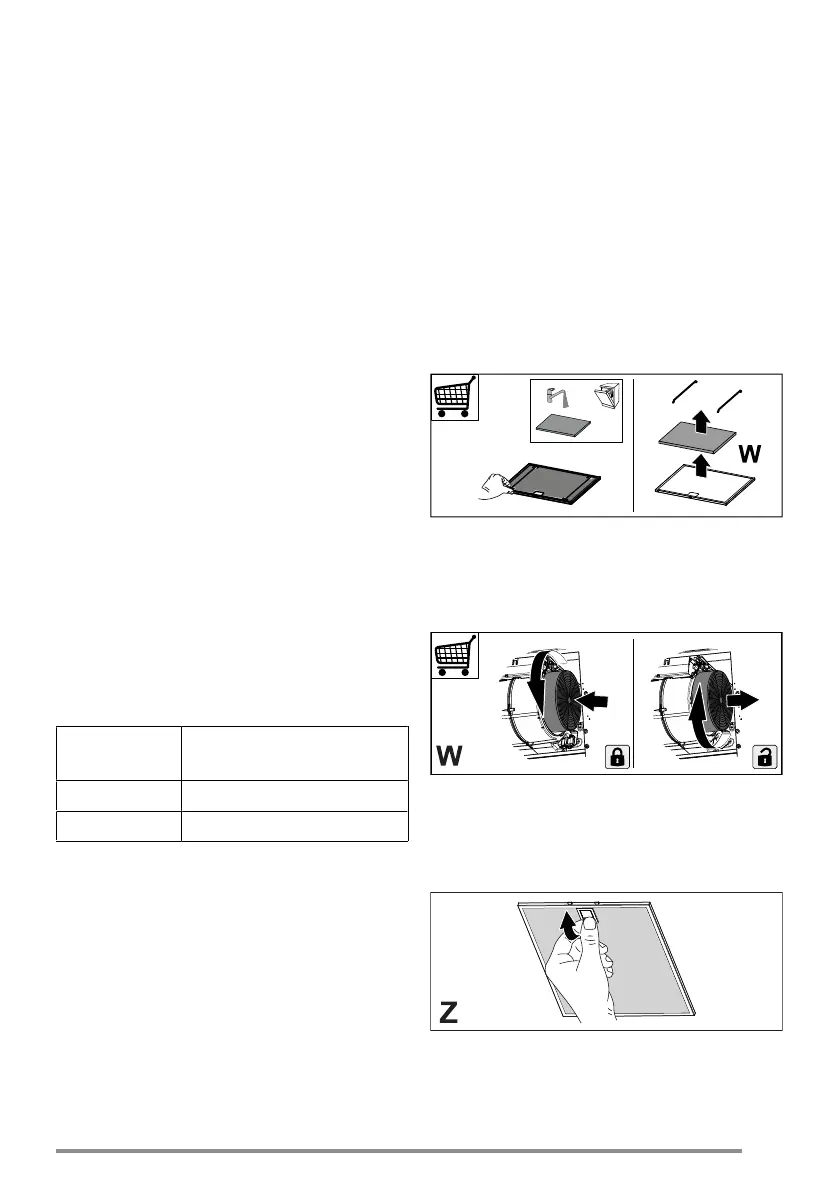 W

W

Z