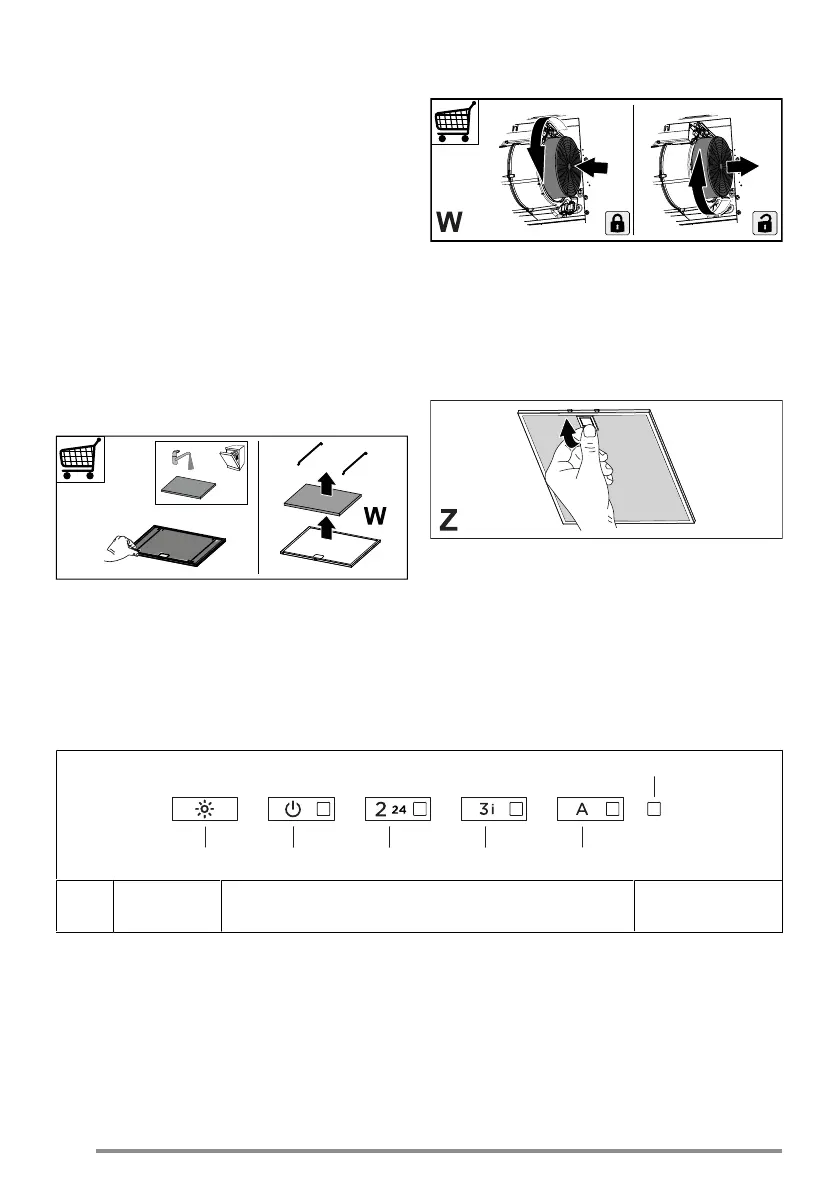 W

W

Z

2 24

3 i

A